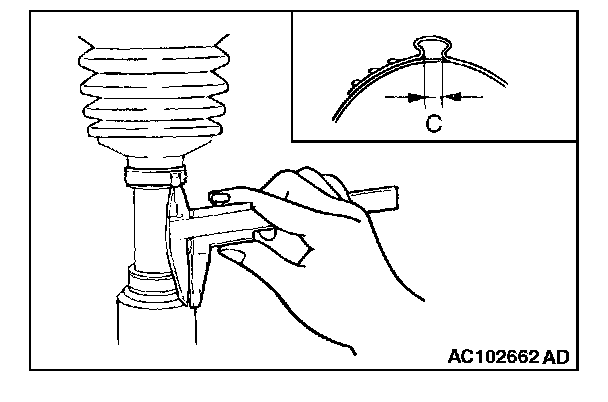 C

AC102662 AD