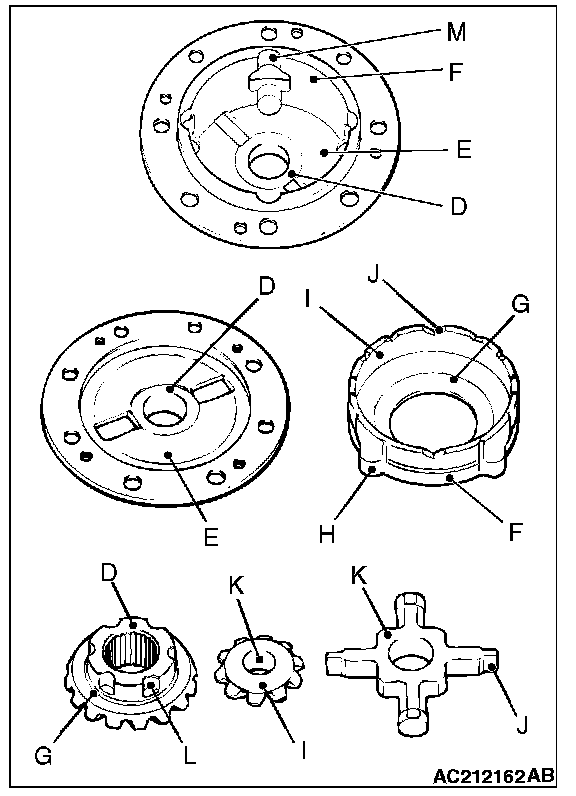 M
F
E
D

D
J
I
G
E
H
F

D
K
K
G
L
I
J

AC212162AB