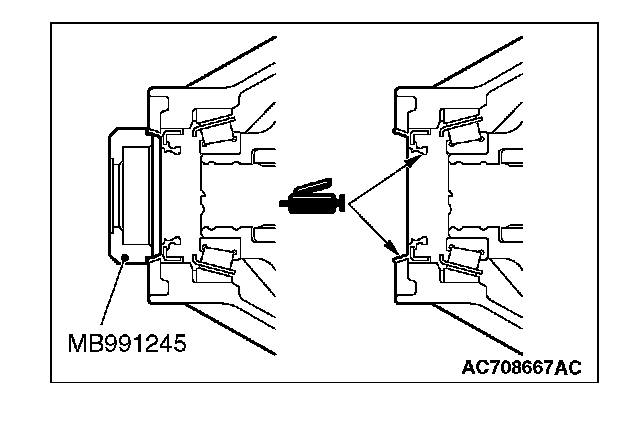 MB991245

AC708667AC