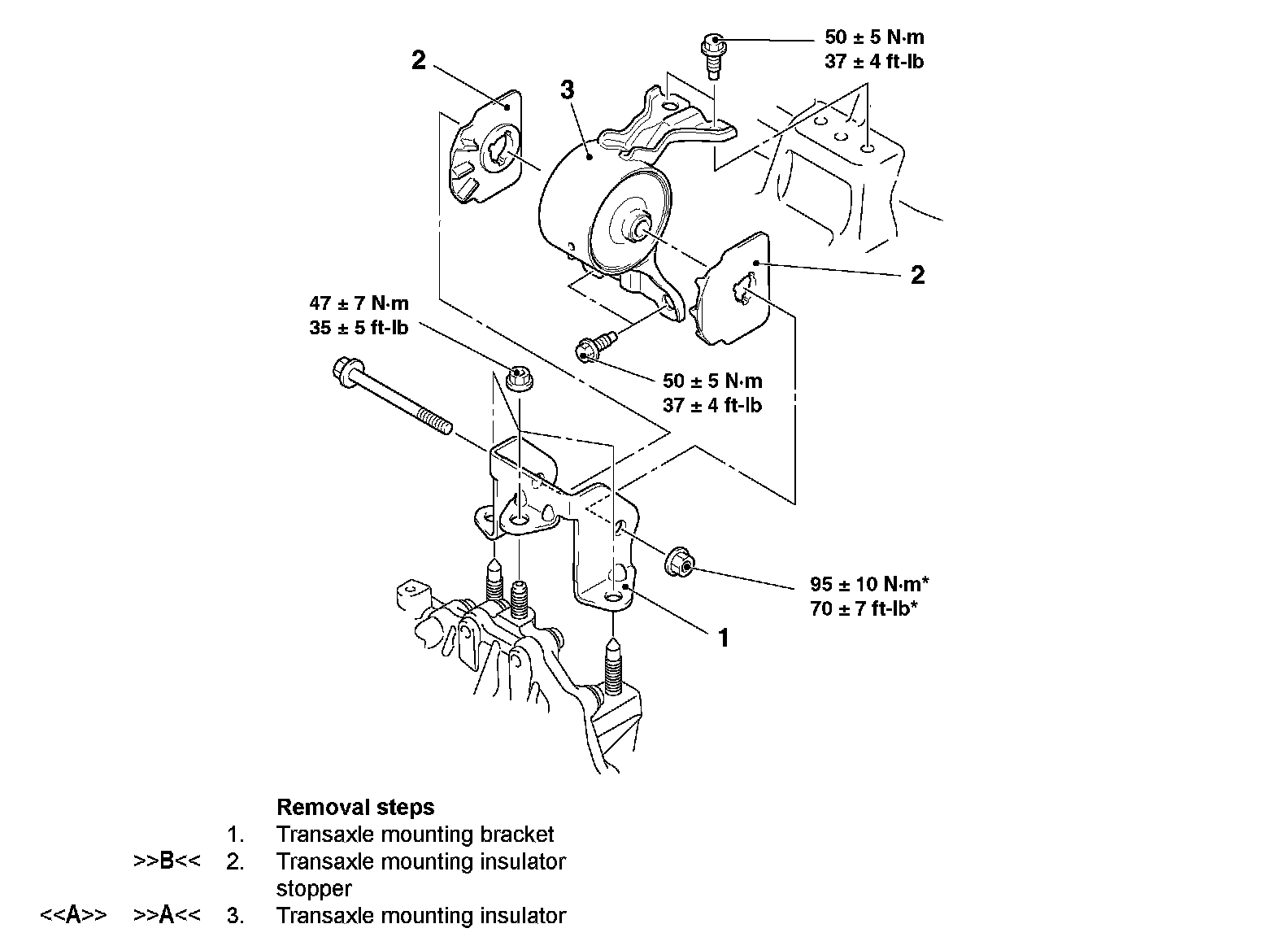 50 ± 5 N·m
37 ± 4 ft-lb

2

3

2

47 ± 7 N·m
35 ± 5 ft-lb

50 ± 5 N·m
37 ± 4 ft-lb

95 ± 10 N·m*
70 ± 7 ft-lb*

1

Removal steps
1. Transaxle mounting bracket
>>B<< 2. Transaxle mounting insulator stopper
<<A>> >>A<< 3. Transaxle mounting insulator