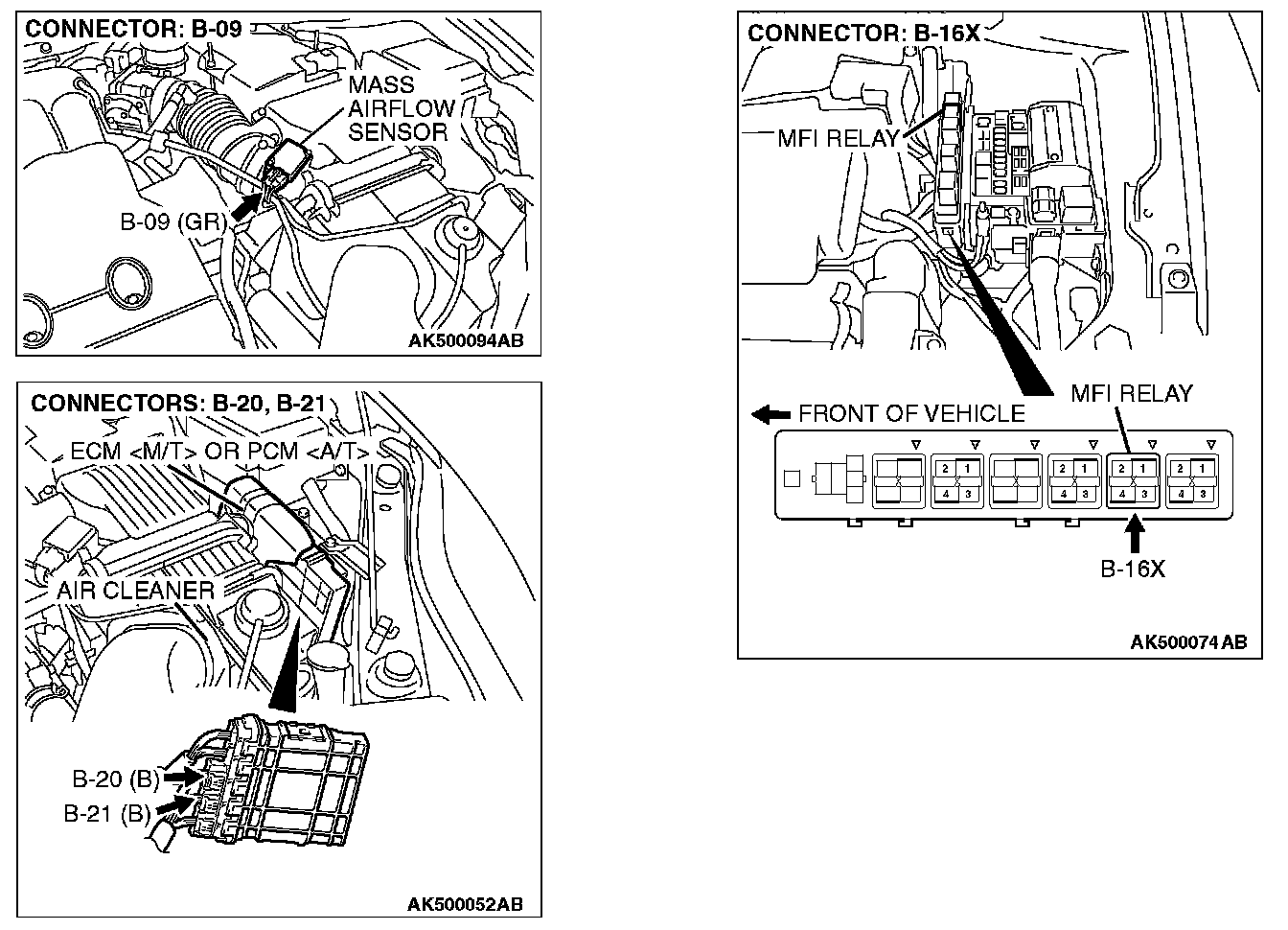 CONNECTOR: B-09

MASS AIRFLOW SENSOR

B-09 (GR)

AK500094AB

CONNECTORS: B-20, B-21

ECM <M/T> OR PCM <A/T>

AIR CLEANER

B-20 (B)

B-21 (B)

AK500052AB

CONNECTOR: B-16X

MFI RELAY

MFI RELAY

FRONT OF VEHICLE

2 1
4 3

2 1
4 3

2 1
4 3

2 1
4 3

B-16X

AK500074AB