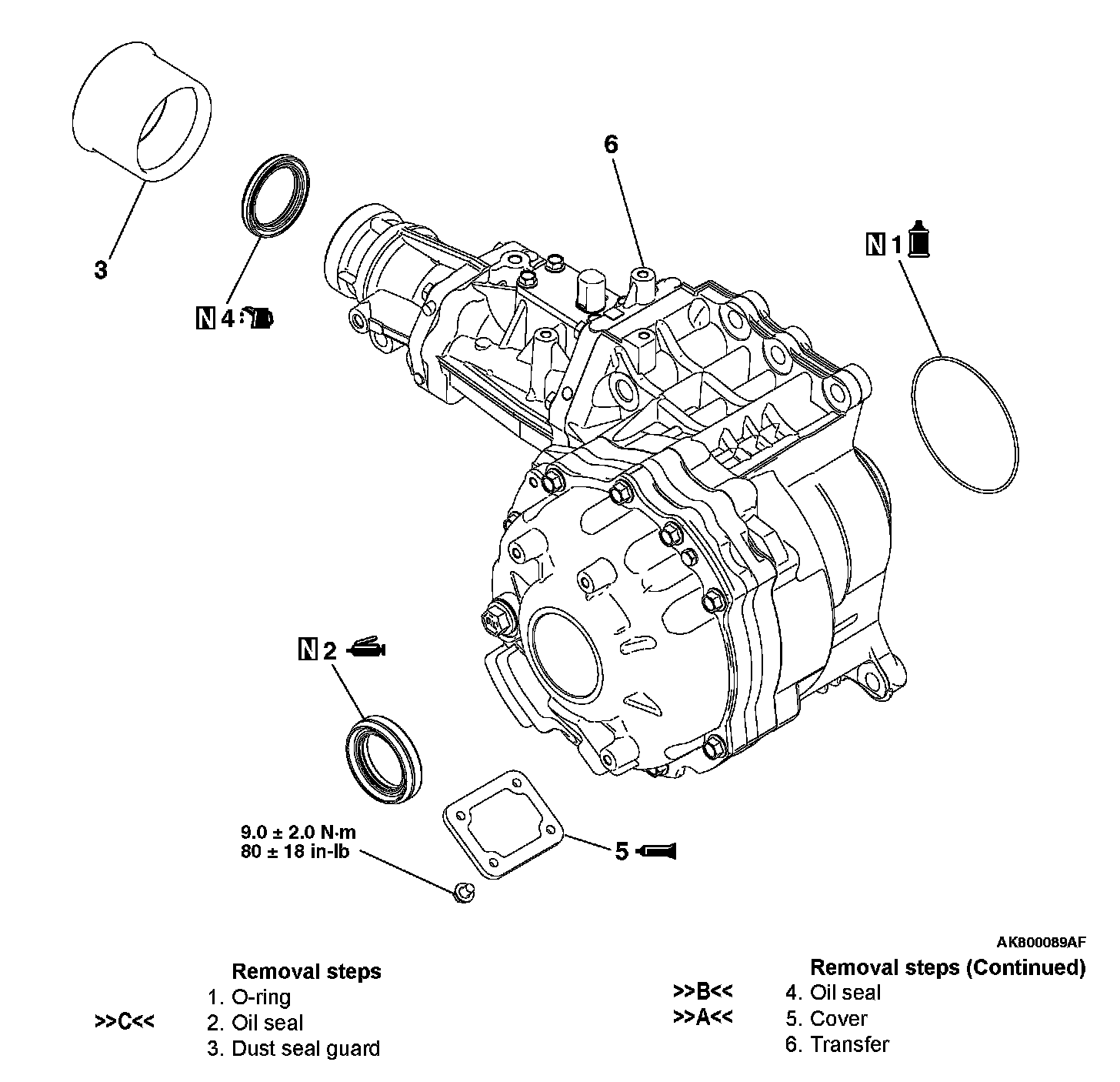 3

N 4

6

N 1

N 2

9.0 ± 2.0 N·m
80 ± 18 in-lb

5

AK800089AF

Removal steps
1. O-ring
>>C<< 2. Oil seal
3. Dust seal guard

Removal steps (Continued)
>>B<< 4. Oil seal
>>A<< 5. Cover
6. Transfer