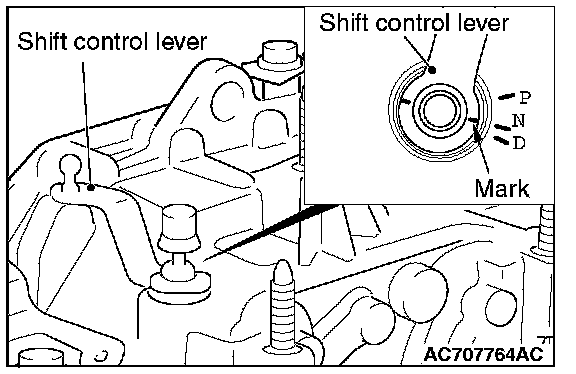 Shift control lever

Shift control lever

P

N

D

Mark

AC707764AC