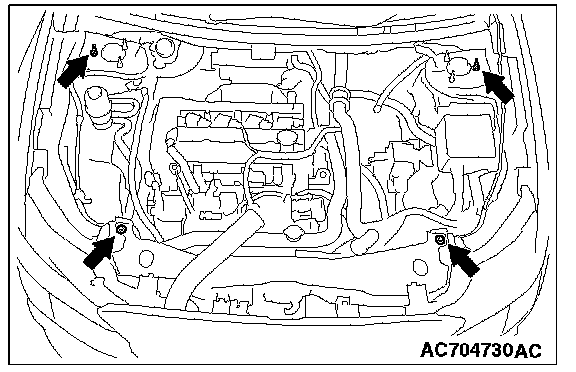 AC704730AC