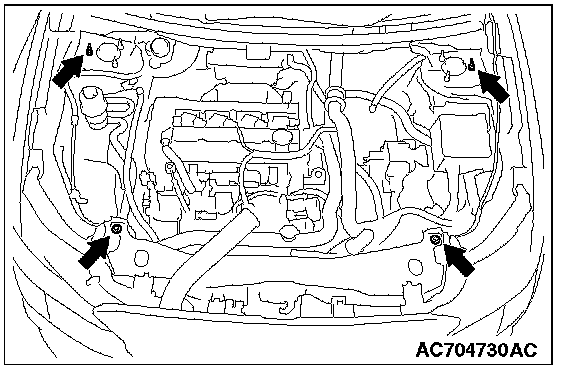 AC704730AC