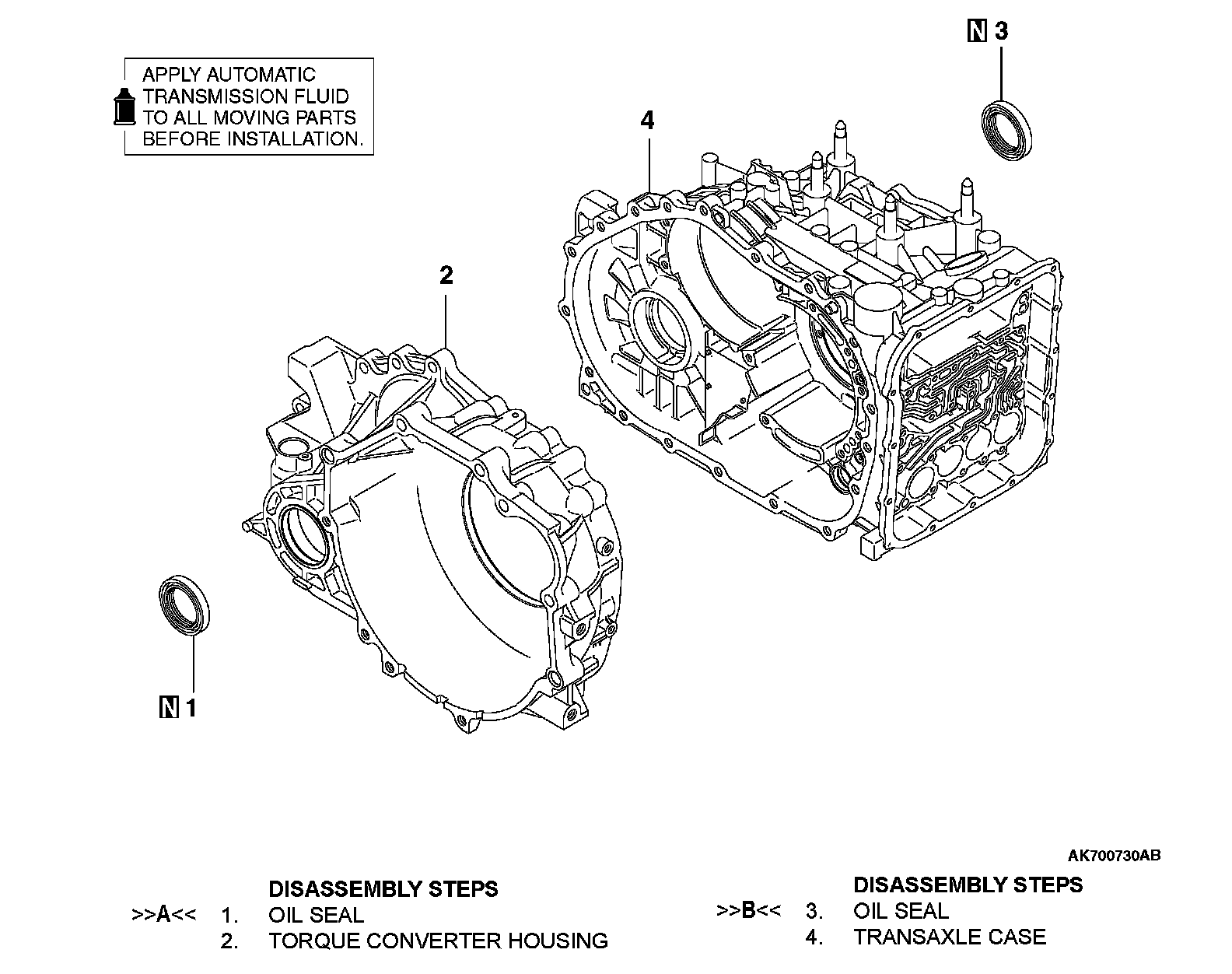 APPLY AUTOMATIC TRANSMISSION FLUID TO ALL MOVING PARTS BEFORE INSTALLATION.

N 3

4

2

N 1

AK700730AB

DISASSEMBLY STEPS
>>A<< 1. OIL SEAL
2. TORQUE CONVERTER HOUSING

DISASSEMBLY STEPS
>>B<< 3. OIL SEAL
4. TRANSAXLE CASE