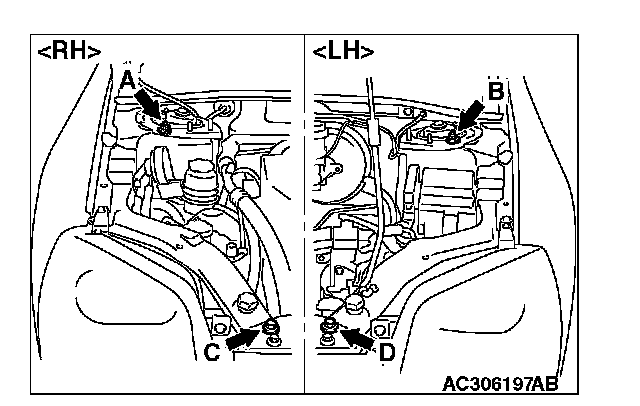 <RH>
A
C

<LH>
B
D

AC306197AB