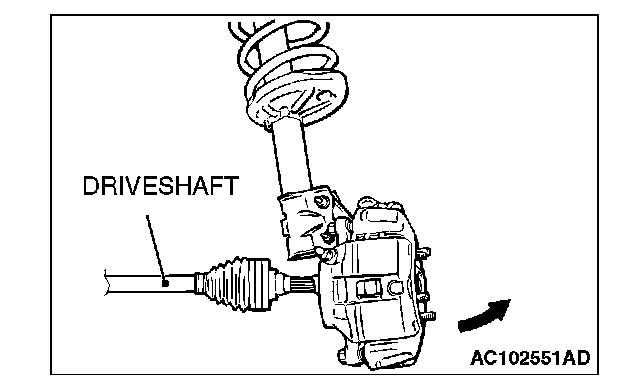 DRIVESHAFT

AC102551AD