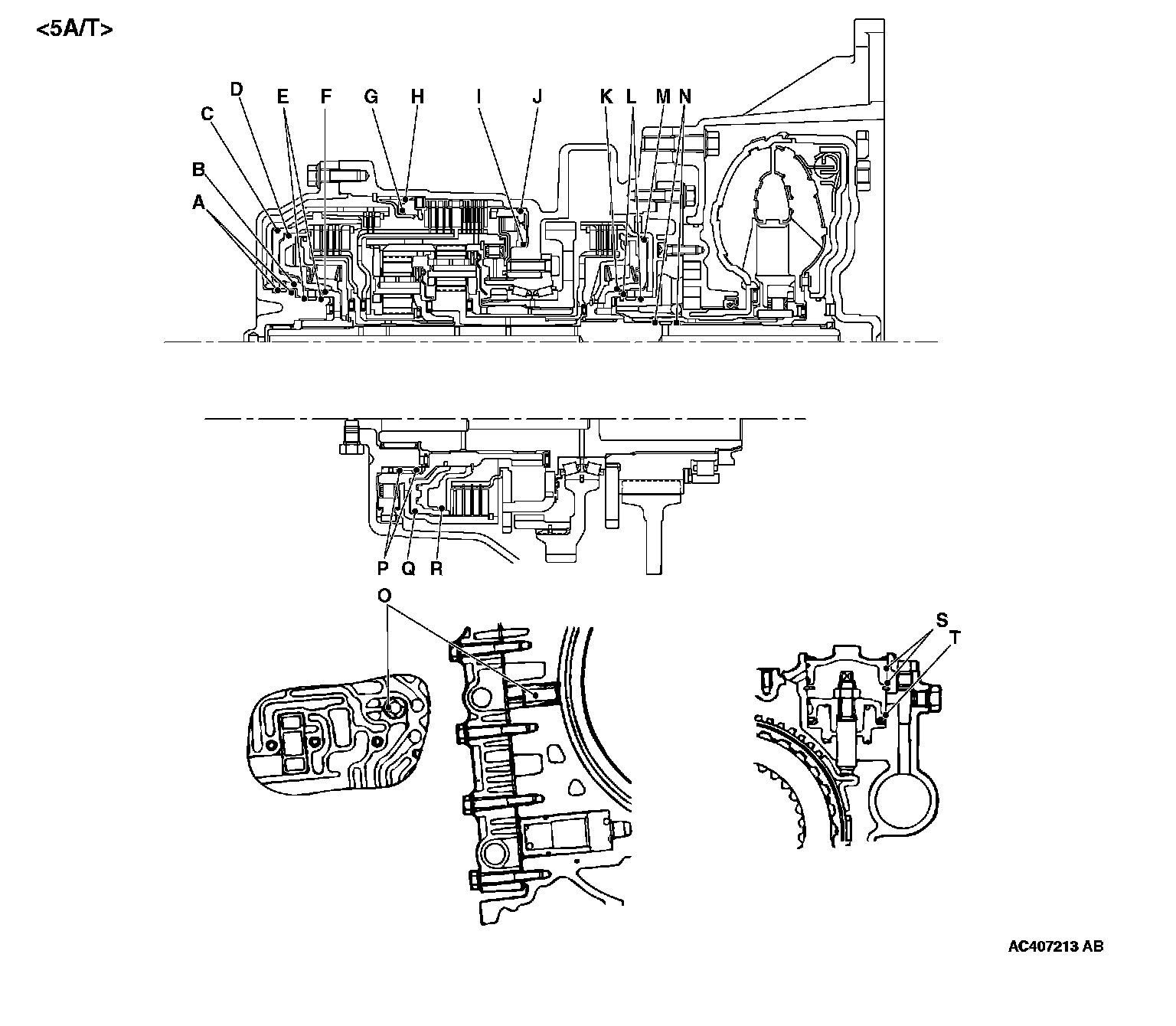 <5A/T>

D E F G H I J K L M N
C
B
A

P Q R

O

S
T

AC407213 AB