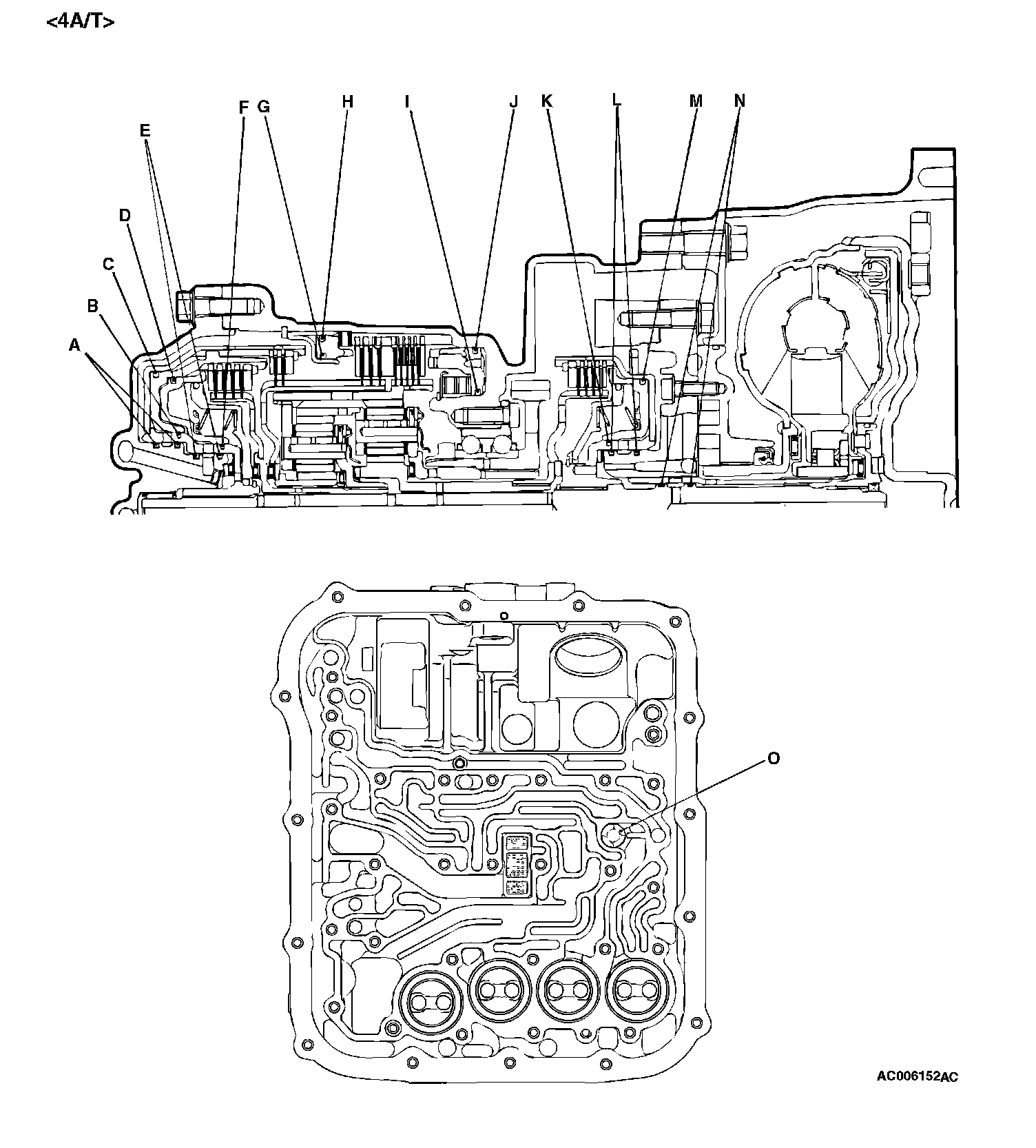 <4A/T>

F G H I J K L M N

E

D

C

B

A

O

AC006152AC