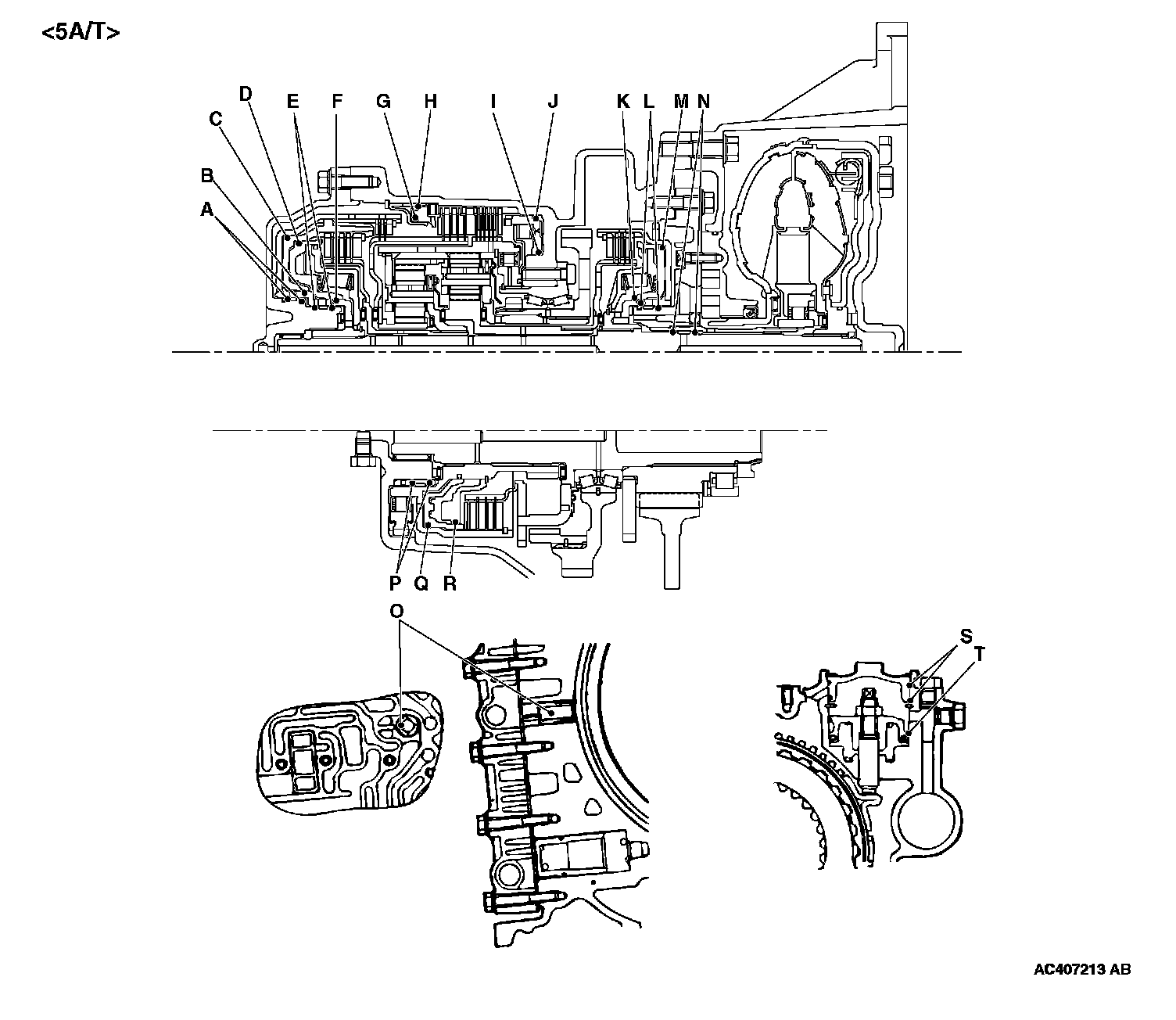 <5A/T>

D
E
F
G
H
I
J
K
L
M
N
C
B
A

P
Q
R

O

S
T

AC407213 AB