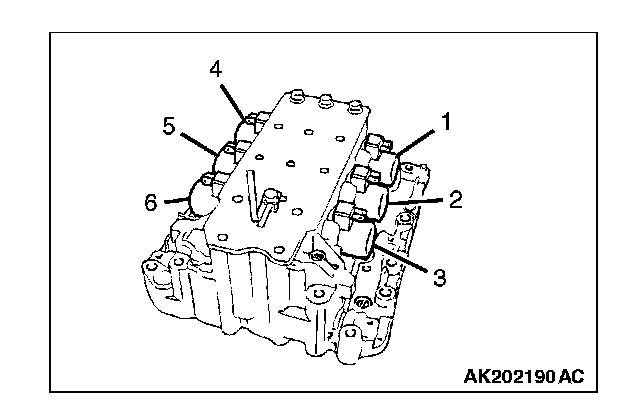 4
5
1
6
2
3
AK202190 AC