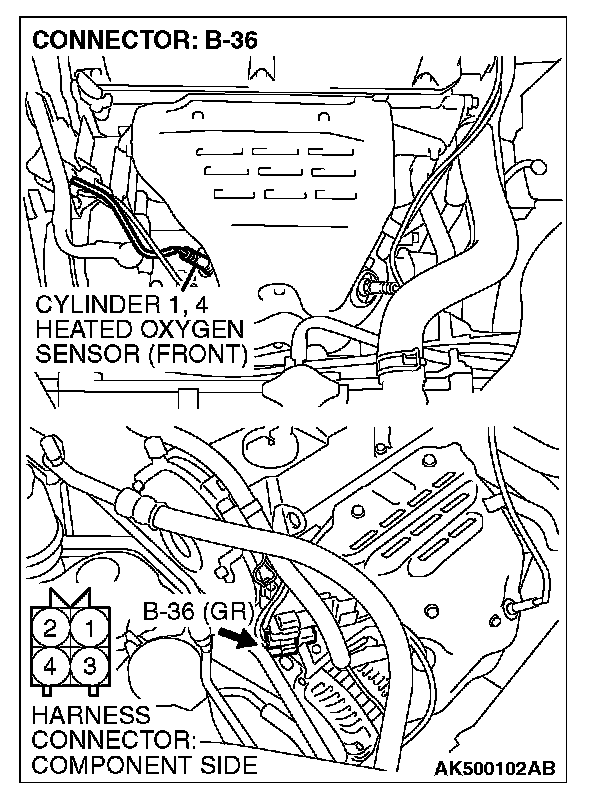 CONNECTOR: B-36

CYLINDER 1, 4 HEATED OXYGEN SENSOR (FRONT)

B-36 (GR)

2 1
4 3

HARNESS CONNECTOR: COMPONENT SIDE

AK500102AB