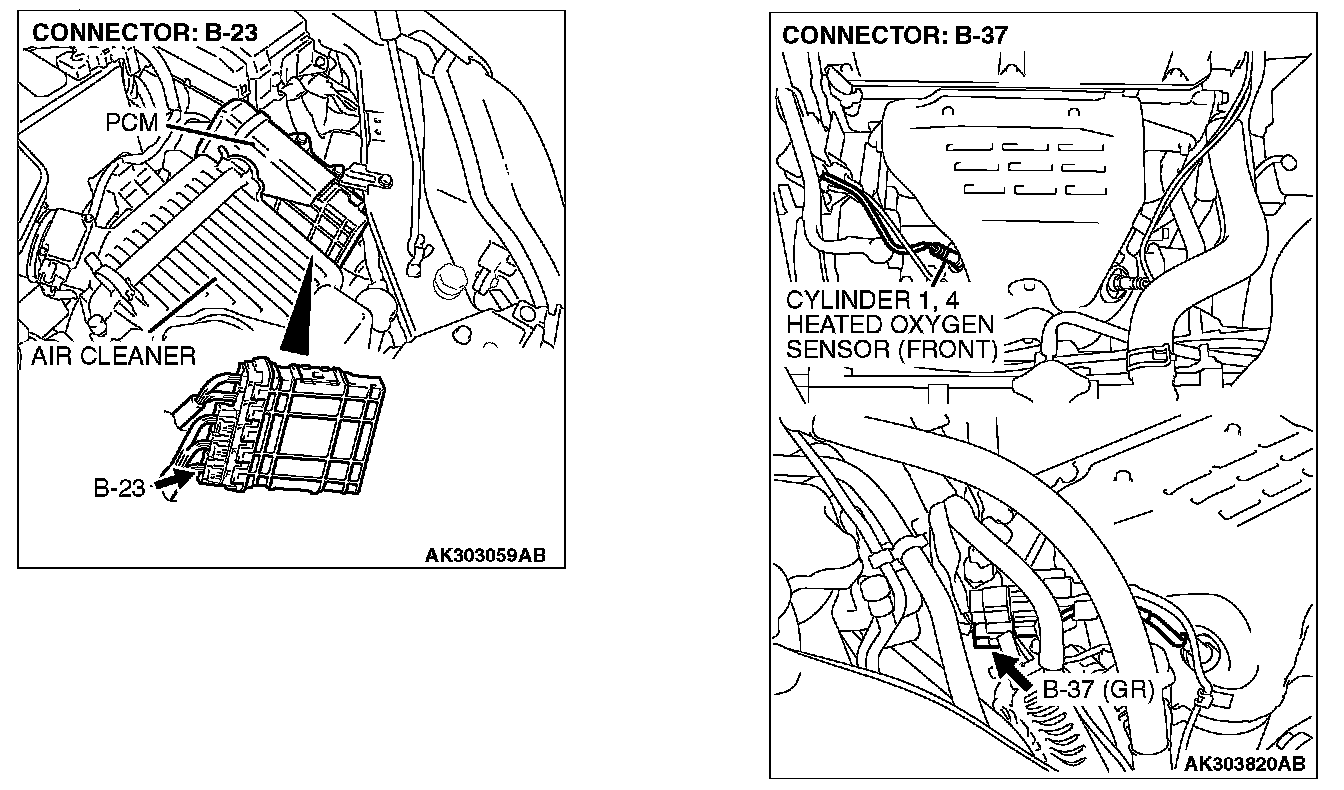 CONNECTOR: B-23

PCM

AIR CLEANER

B-23

AK303059AB

CONNECTOR: B-37

CYLINDER 1, 4 HEATED OXYGEN SENSOR (FRONT)

B-37 (GR)

AK303820AB