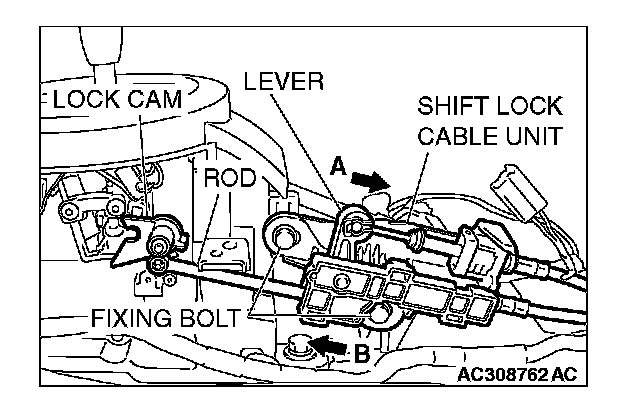 LOCK CAM
LEVER
SHIFT LOCK CABLE UNIT
ROD
A
FIXING BOLT
B
AC308762 AC