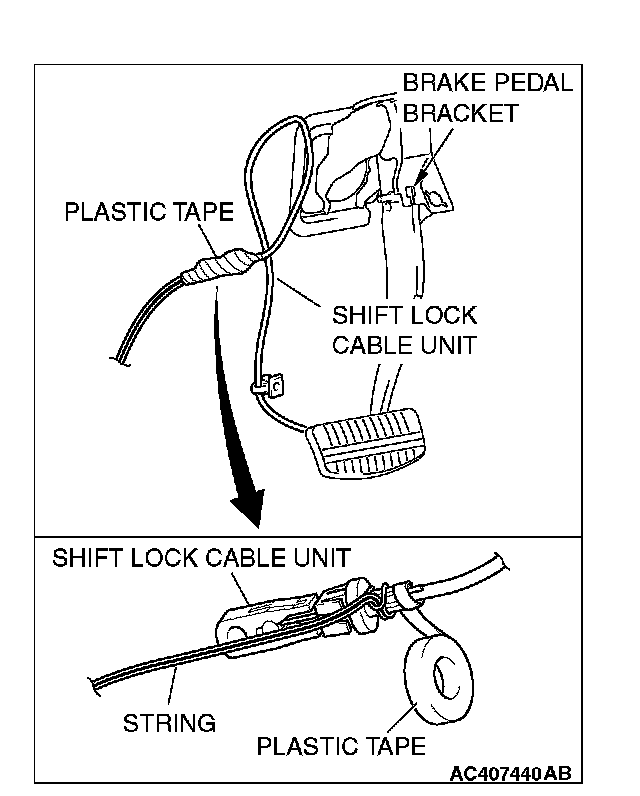 BRAKE PEDAL BRACKET

PLASTIC TAPE

SHIFT LOCK CABLE UNIT

SHIFT LOCK CABLE UNIT

STRING

PLASTIC TAPE

AC407440AB