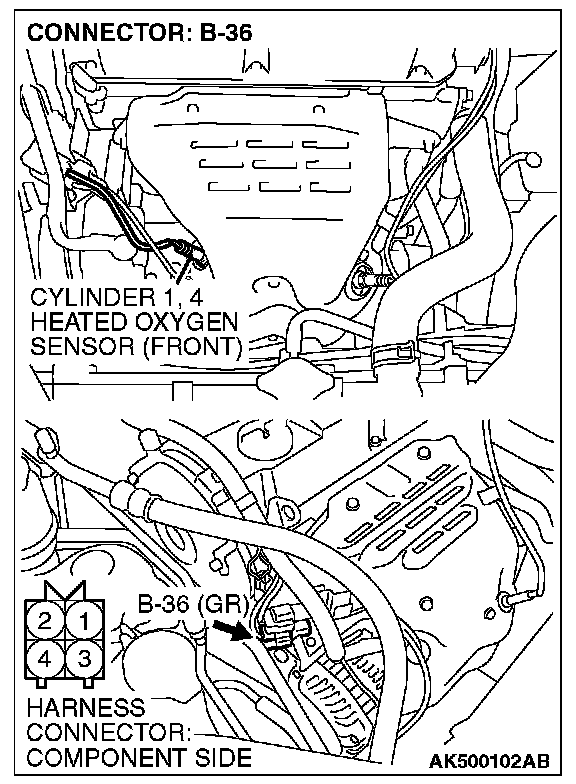 CONNECTOR: B-36

CYLINDER 1, 4
HEATED OXYGEN
SENSOR (FRONT)

B-36 (GR)

2 1
4 3

HARNESS
CONNECTOR:
COMPONENT SIDE

AK500102AB