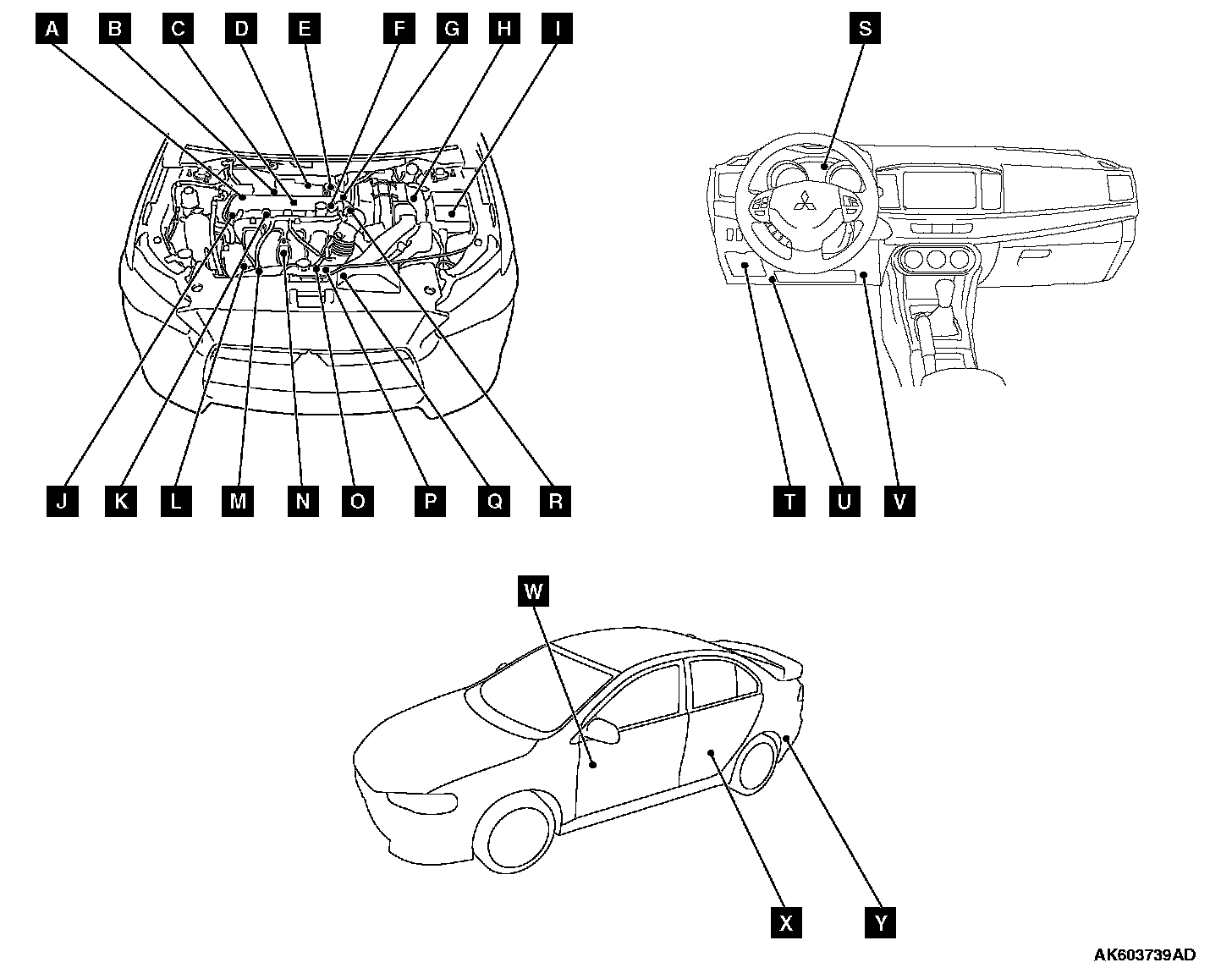 A B C D E F G H I

S

J K L M N O P Q R

T U V

W

X Y

AK603739AD