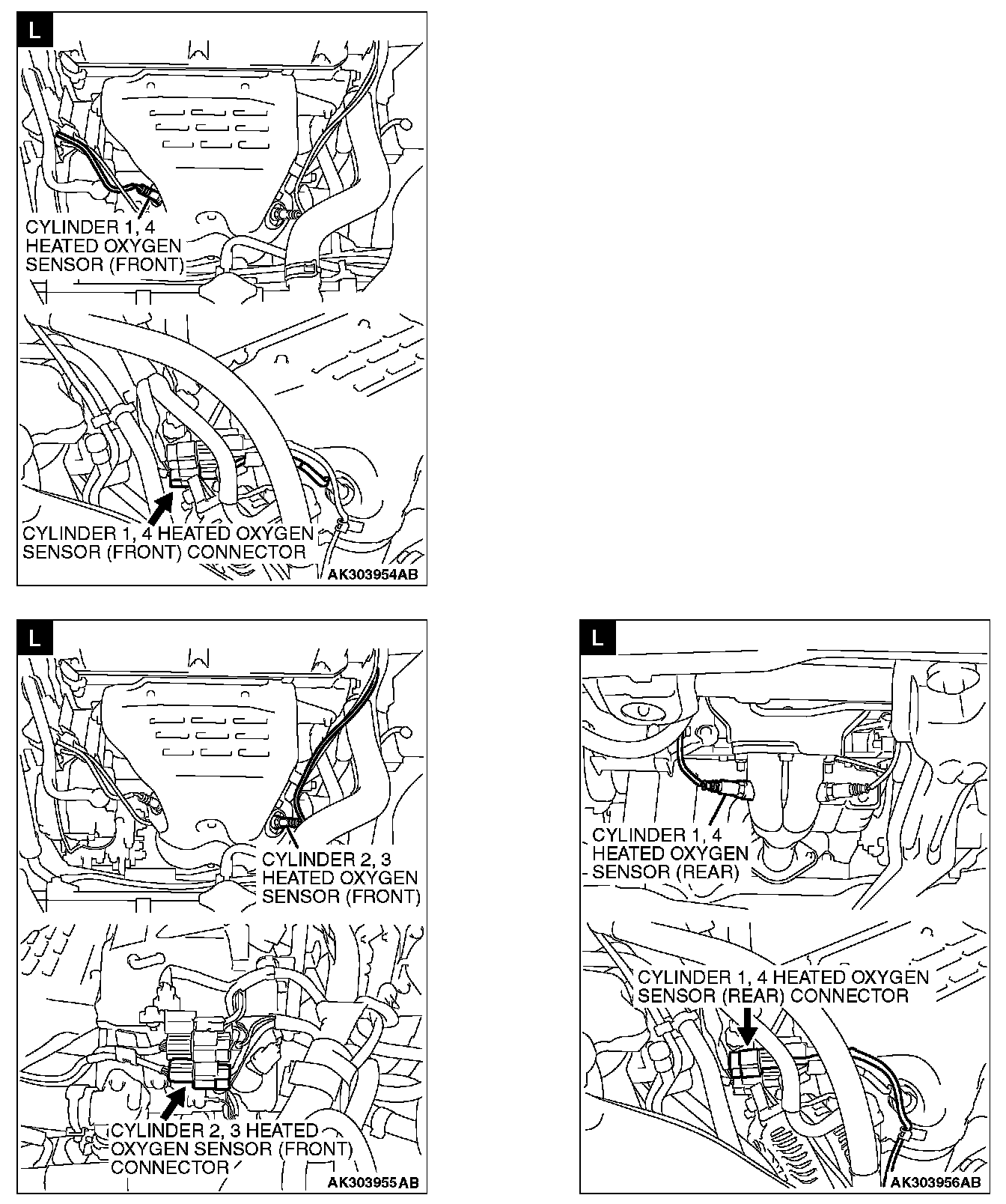 L

CYLINDER 1, 4 HEATED OXYGEN SENSOR (FRONT)

CYLINDER 1, 4 HEATED OXYGEN SENSOR (FRONT) CONNECTOR

AK303954AB

L

CYLINDER 2, 3 HEATED OXYGEN SENSOR (FRONT)

CYLINDER 2, 3 HEATED OXYGEN SENSOR (FRONT) CONNECTOR

AK303955AB

L

CYLINDER 1, 4 HEATED OXYGEN SENSOR (REAR)

CYLINDER 1, 4 HEATED OXYGEN SENSOR (REAR) CONNECTOR

AK303956AB