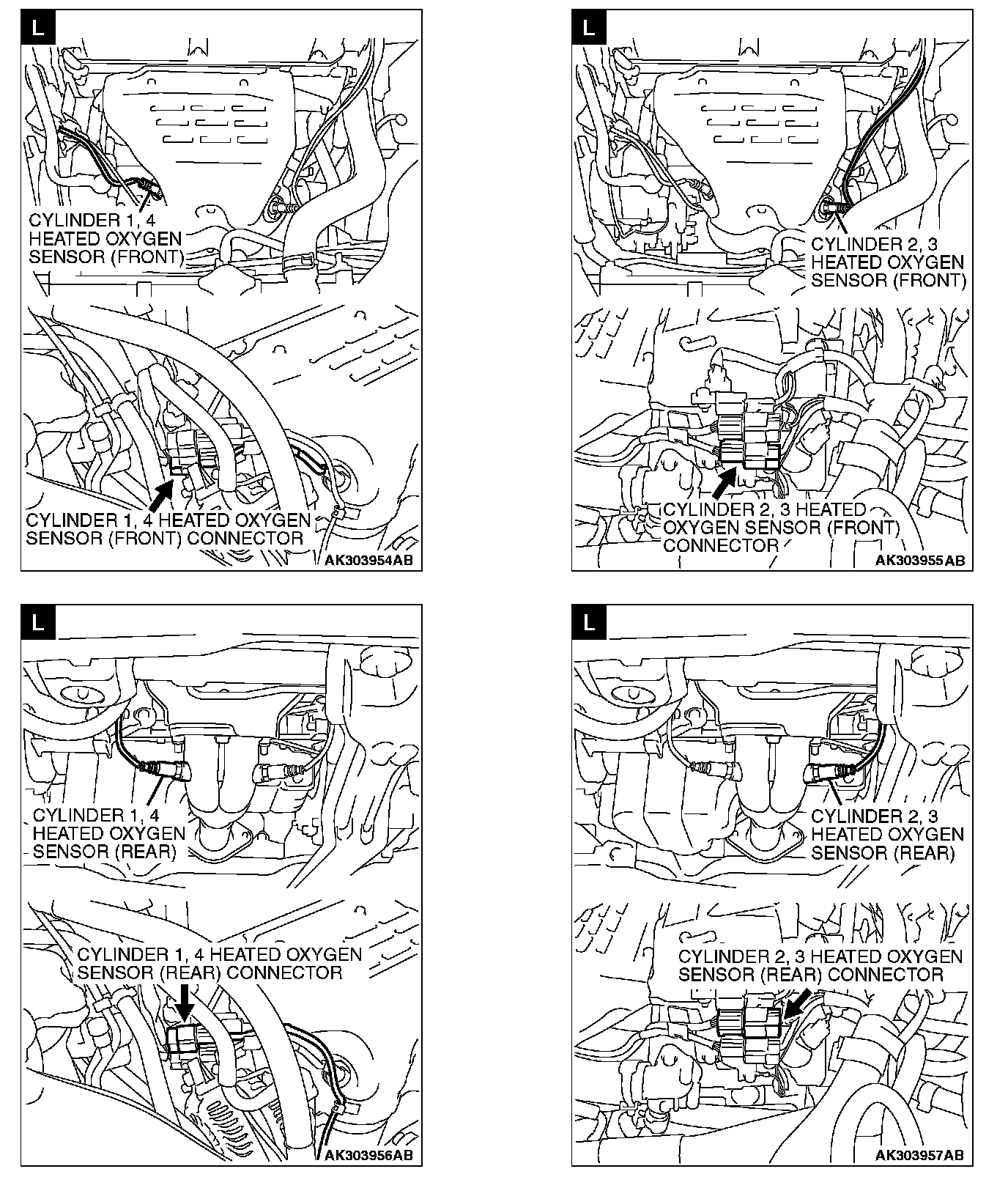 L

CYLINDER 1, 4 HEATED OXYGEN SENSOR (FRONT)

CYLINDER 1, 4 HEATED OXYGEN SENSOR (FRONT) CONNECTOR

AK303954AB

L

CYLINDER 2, 3 HEATED OXYGEN SENSOR (FRONT)

CYLINDER 2, 3 HEATED OXYGEN SENSOR (FRONT) CONNECTOR

AK303955AB

L

CYLINDER 1, 4 HEATED OXYGEN SENSOR (REAR)

CYLINDER 1, 4 HEATED OXYGEN SENSOR (REAR) CONNECTOR

AK303956AB

L

CYLINDER 2, 3 HEATED OXYGEN SENSOR (REAR)

CYLINDER 2, 3 HEATED OXYGEN SENSOR (REAR) CONNECTOR

AK303957AB