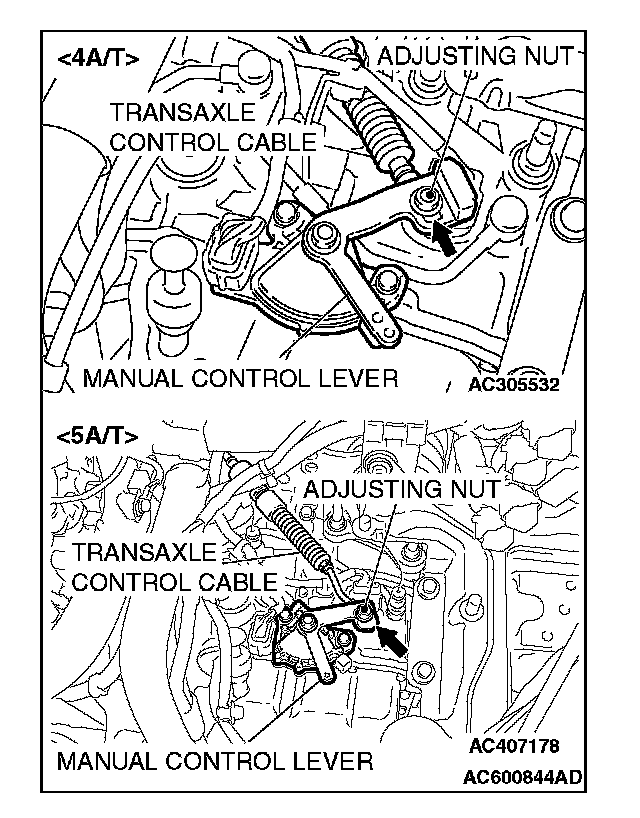 <4A/T>

ADJUSTING NUT

TRANSAXLE CONTROL CABLE

MANUAL CONTROL LEVER

AC305532

<5A/T>

ADJUSTING NUT

TRANSAXLE CONTROL CABLE

MANUAL CONTROL LEVER

AC407178

AC600844AD