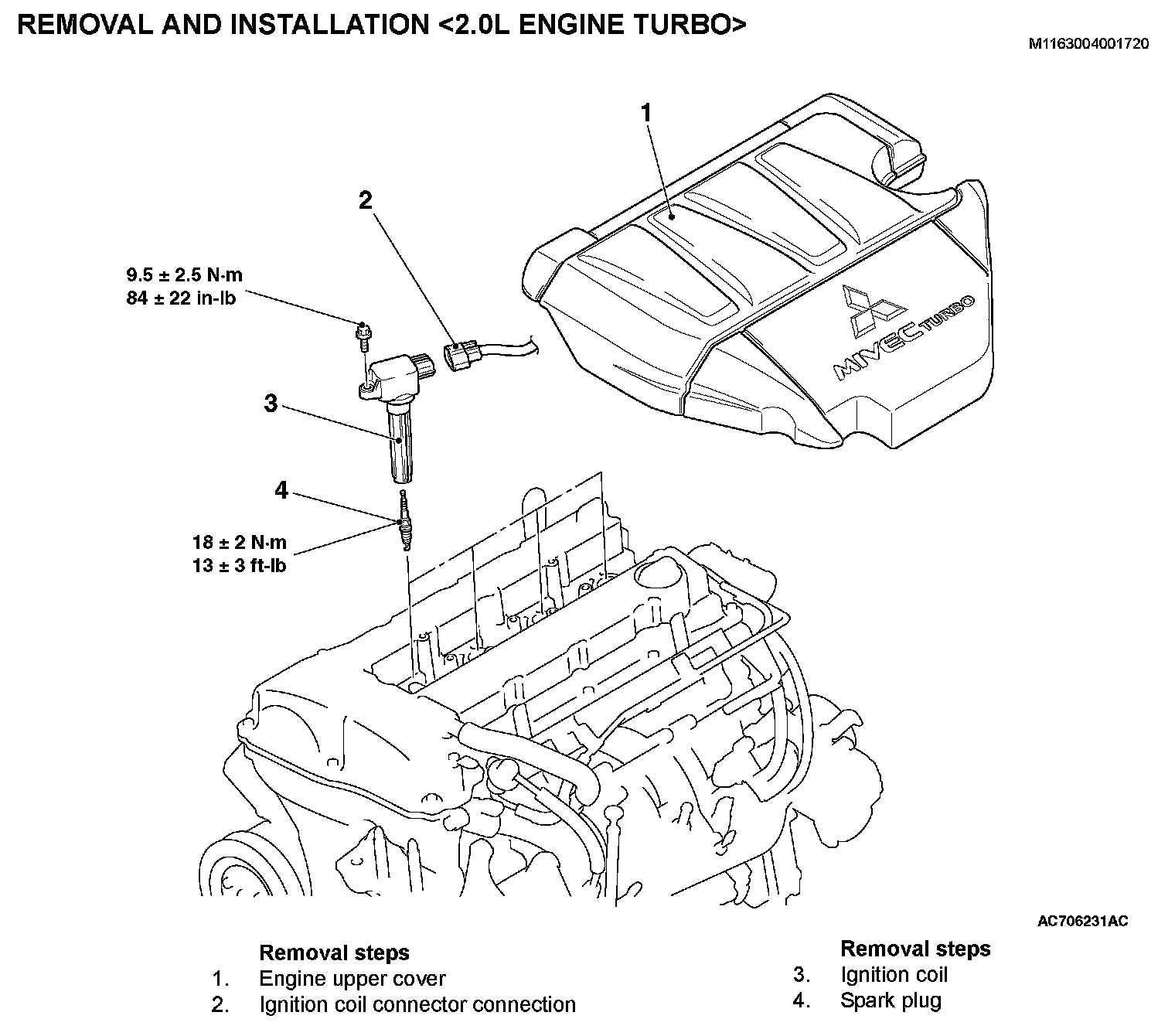 REMOVAL AND INSTALLATION <2.0L ENGINE TURBO>

M1163004001720

1

2

9.5 ± 2.5 N·m
84 ± 22 in-lb

3

4

18 ± 2 N·m
13 ± 3 ft-lb

MIVEC TURBO

AC706231AC

Removal steps
1. Engine upper cover
2. Ignition coil connector connection

Removal steps
3. Ignition coil
4. Spark plug