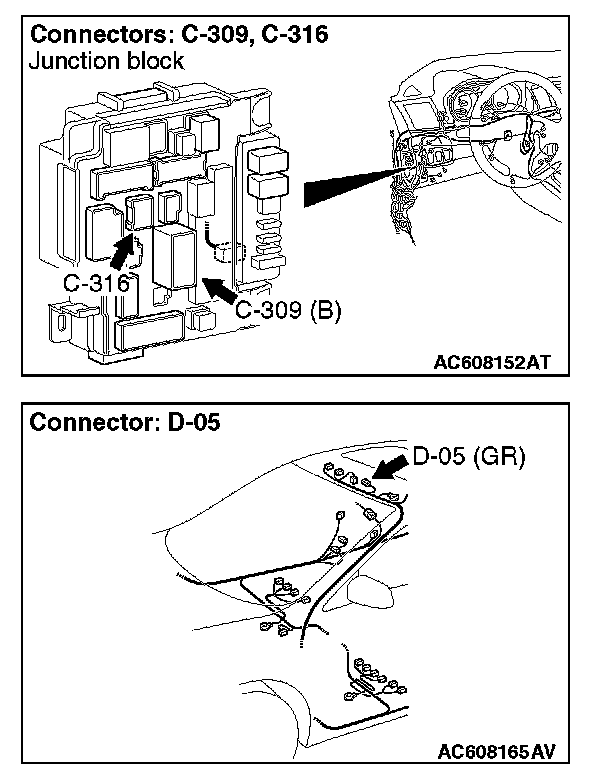 Connectors: C-309, C-316
Junction block

C-316

C-309 (B)

AC608152AT

Connector: D-05

D-05 (GR)

AC608165AV