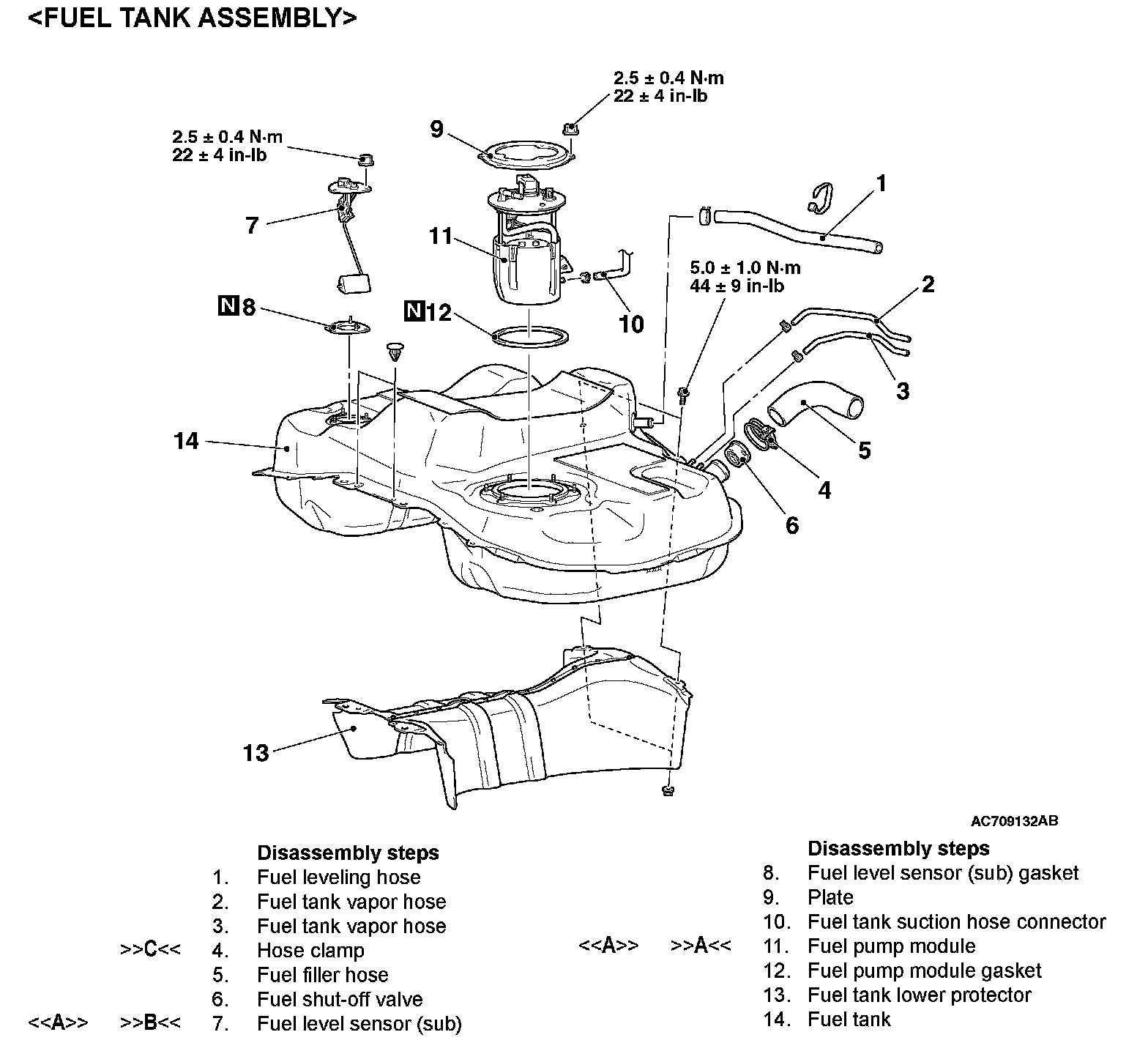 <FUEL TANK ASSEMBLY>

2.5 ± 0.4 N·m
22 ± 4 in-lb

2.5 ± 0.4 N·m
22 ± 4 in-lb

9

1

7

11

5.0 ± 1.0 N·m
44 ± 9 in-lb

2

N 8

N 12

10

3

14

5

4

6

13

AC709132AB

Disassembly steps
1. Fuel leveling hose
2. Fuel tank vapor hose
3. Fuel tank vapor hose
>>C<< 4. Hose clamp
5. Fuel filler hose
6. Fuel shut-off valve
<<A>> >>B<< 7. Fuel level sensor (sub)

Disassembly steps
8. Fuel level sensor (sub) gasket
9. Plate
10. Fuel tank suction hose connector
<<A>> >>A<< 11. Fuel pump module
12. Fuel pump module gasket
13. Fuel tank lower protector
14. Fuel tank