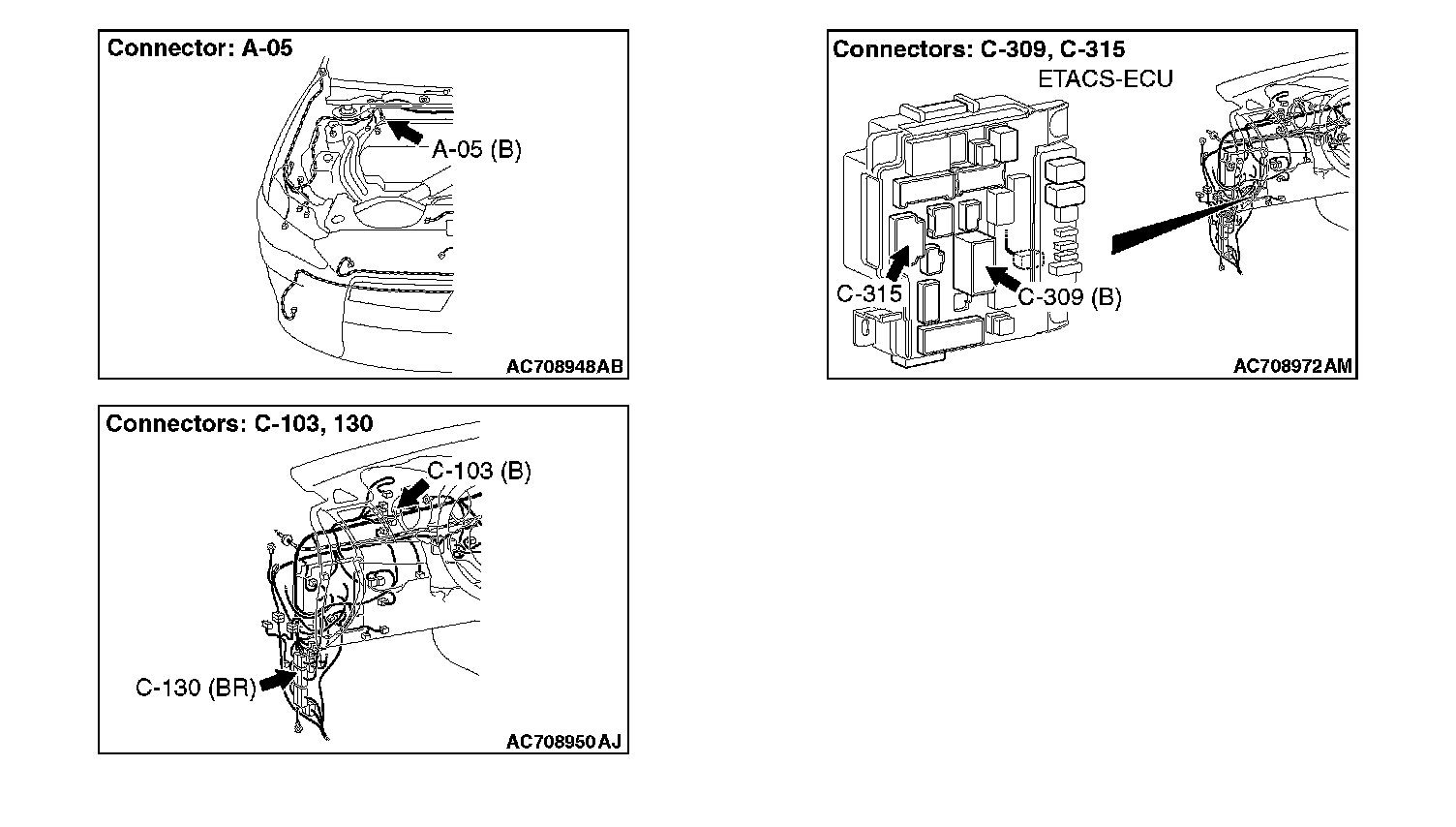 Connector: A-05

A-05 (B)

AC708948AB

Connectors: C-103, 130

C-103 (B)

C-130 (BR)

AC708950AJ

Connectors: C-309, C-315

ETACS-ECU

C-315

C-309 (B)

AC708972AM