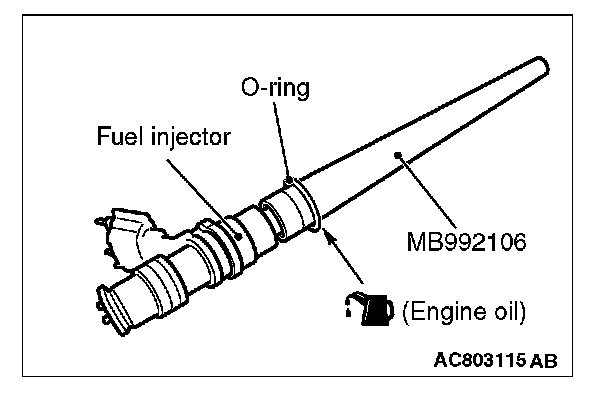 O-ring

Fuel injector

MB992106

(Engine oil)

AC803115 AB