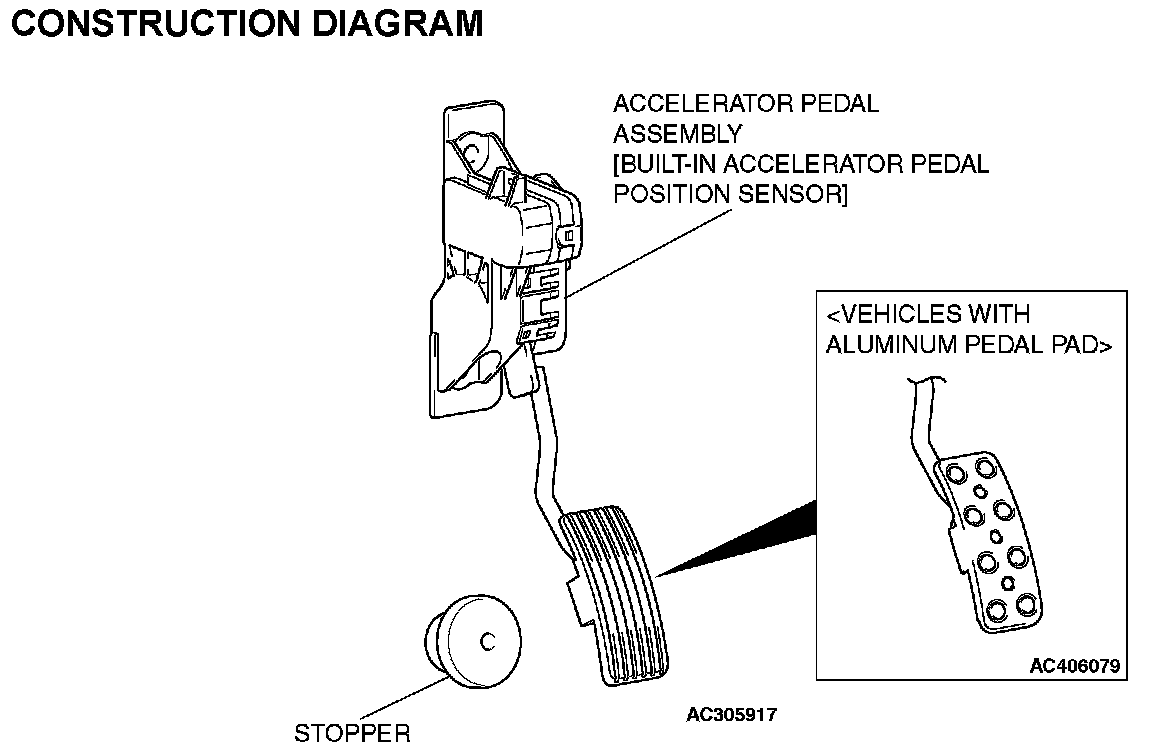 CONSTRUCTION DIAGRAM

ACCELERATOR PEDAL ASSEMBLY [BUILT-IN ACCELERATOR PEDAL POSITION SENSOR]

<VEHICLES WITH ALUMINUM PEDAL PAD>

AC406079

STOPPER

AC305917