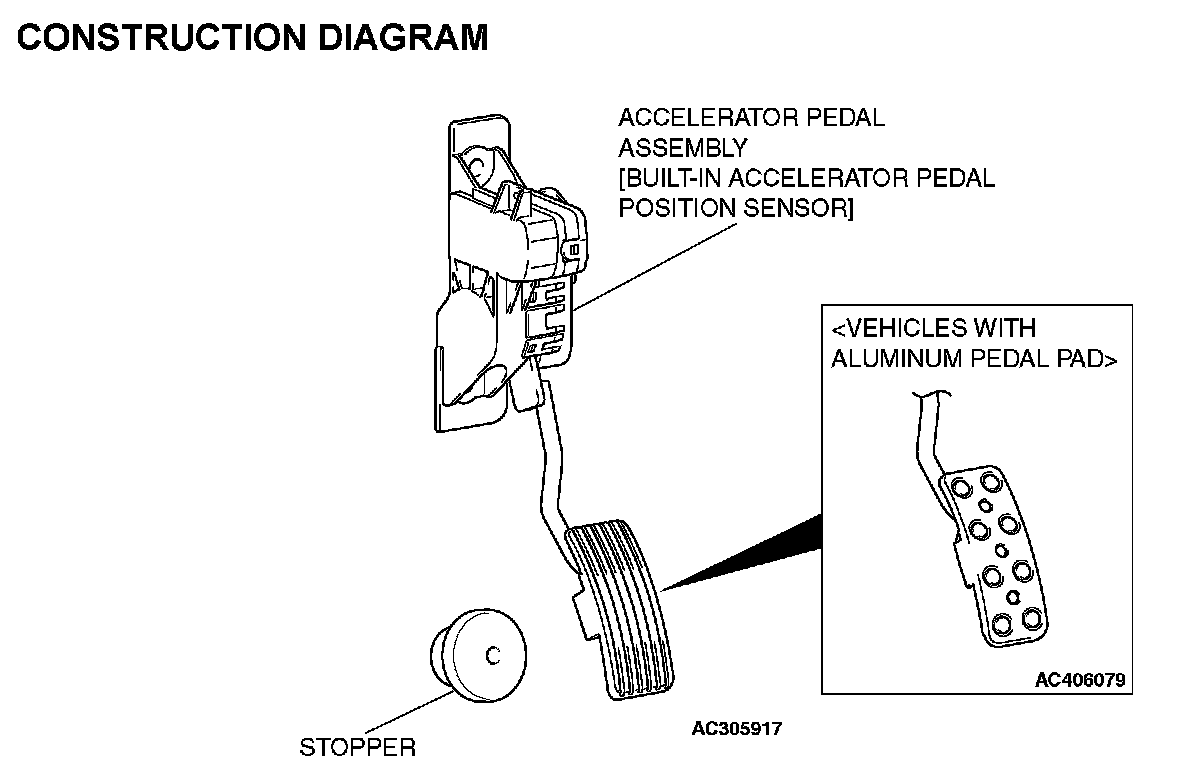 CONSTRUCTION DIAGRAM

ACCELERATOR PEDAL ASSEMBLY [BUILT-IN ACCELERATOR PEDAL POSITION SENSOR]

<VEHICLES WITH ALUMINUM PEDAL PAD>

AC406079

STOPPER

AC305917