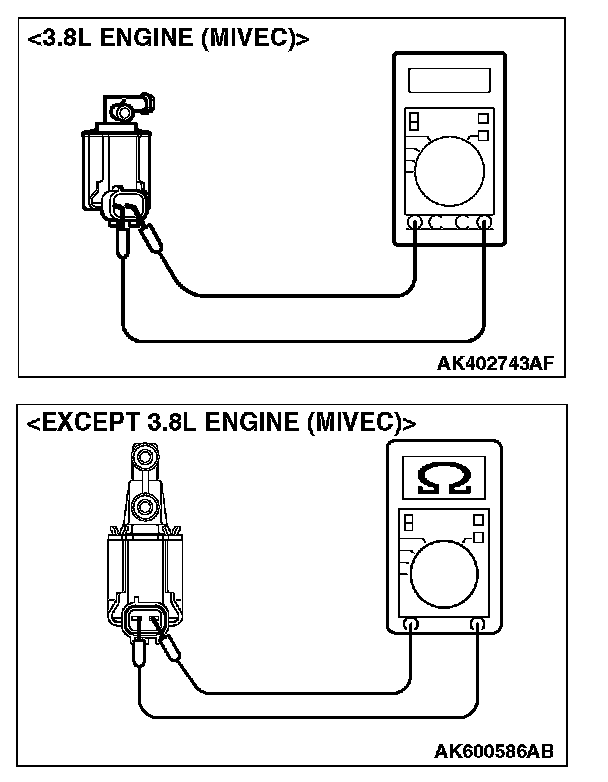 <3.8L ENGINE (MIVEC)>

AK402743AF

<EXCEPT 3.8L ENGINE (MIVEC)>

Ω

AK600586AB