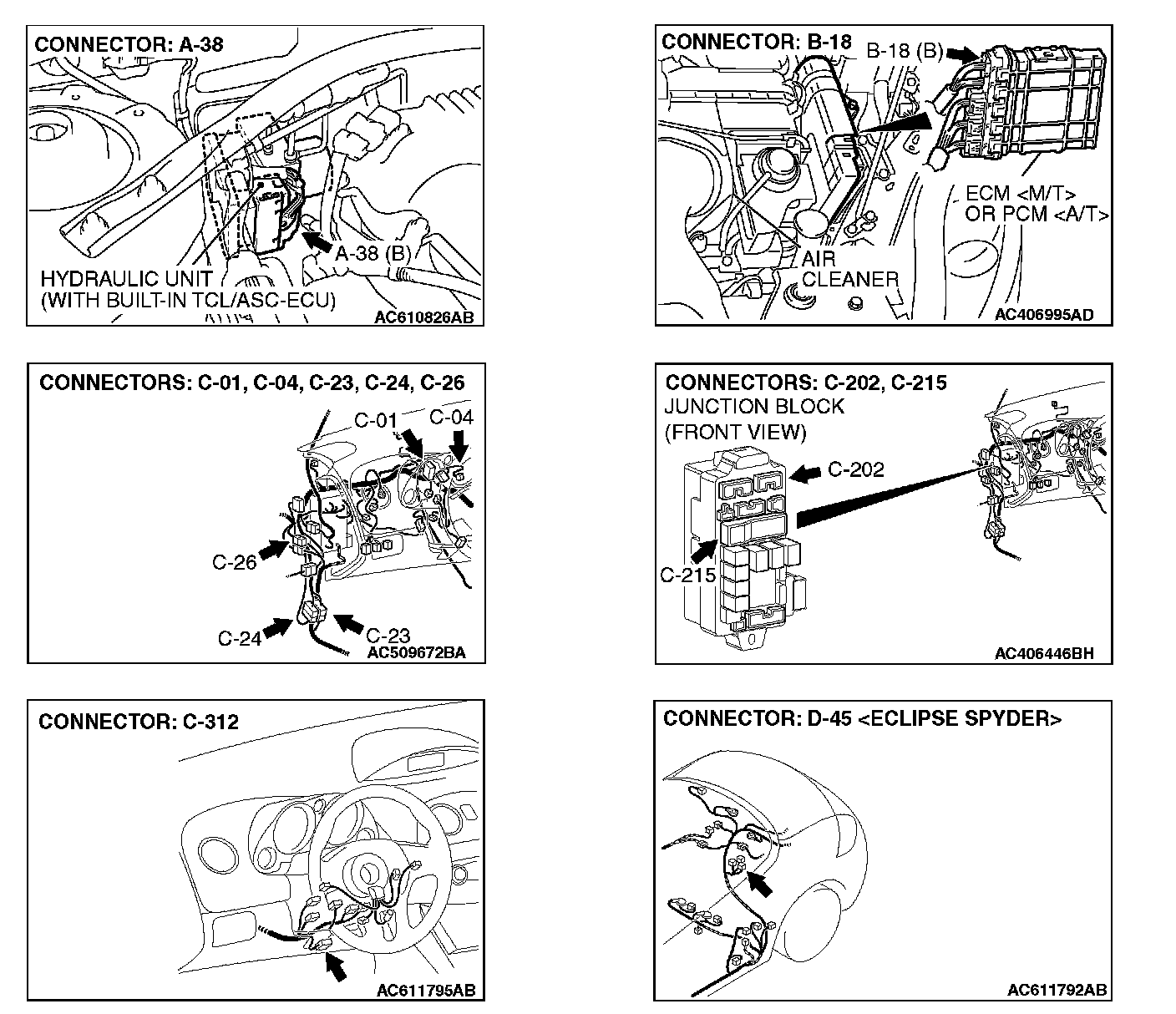 CONNECTOR: A-38

A-38 (B)

HYDRAULIC UNIT (WITH BUILT-IN TCL/ASC-ECU)

AC610826AB

CONNECTOR: B-18

B-18 (B)

ECM <M/T> OR PCM <A/T>

AIR CLEANER

AC406995AD

CONNECTORS: C-01, C-04, C-23, C-24, C-26

C-01

C-04

C-26

C-24

C-23

AC509672BA

CONNECTORS: C-202, C-215

JUNCTION BLOCK (FRONT VIEW)

C-202

C-215

AC406446BH

CONNECTOR: C-312

AC611795AB

CONNECTOR: D-45 <ECLIPSE SPYDER>

AC611792AB