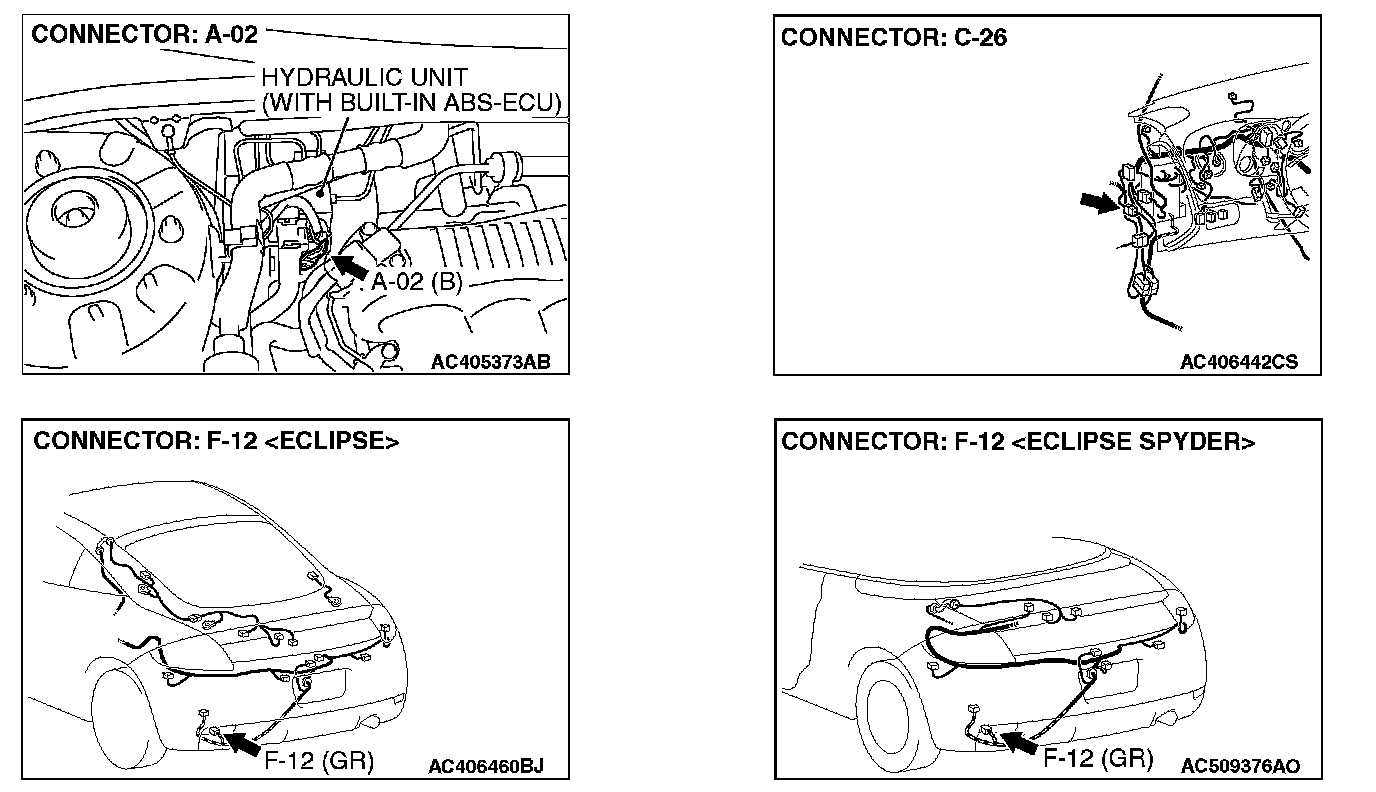 CONNECTOR: A-02

HYDRAULIC UNIT
(WITH BUILT-IN ABS-ECU)

A-02 (B)

AC405373AB

CONNECTOR: C-26

AC406442CS

CONNECTOR: F-12 <ECLIPSE>

F-12 (GR)

AC406460BJ

CONNECTOR: F-12 <ECLIPSE SPYDER>

F-12 (GR)

AC509376AO