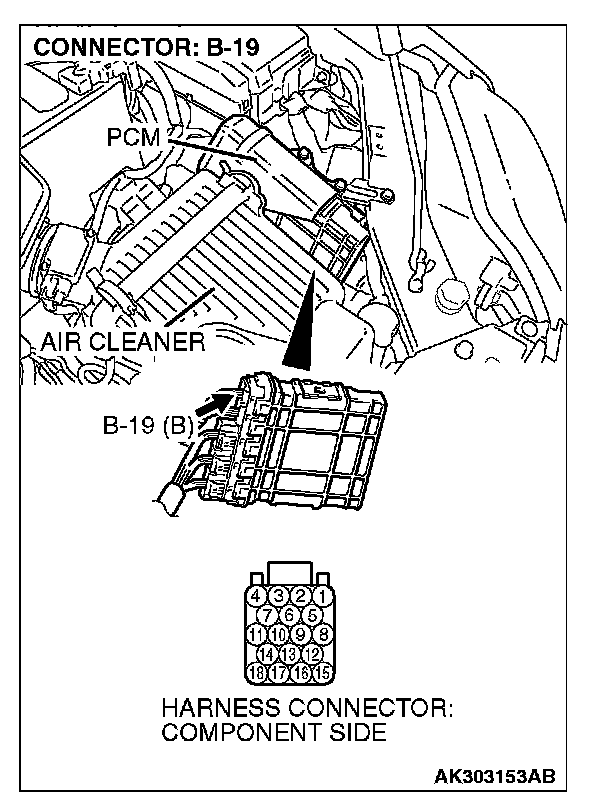 CONNECTOR: B-19

PCM

AIR CLEANER

B-19 (B)

4 3 2 1
7 6 5
11 10 9 8
14 13 12
18 17 16 15

HARNESS CONNECTOR: COMPONENT SIDE

AK303153AB