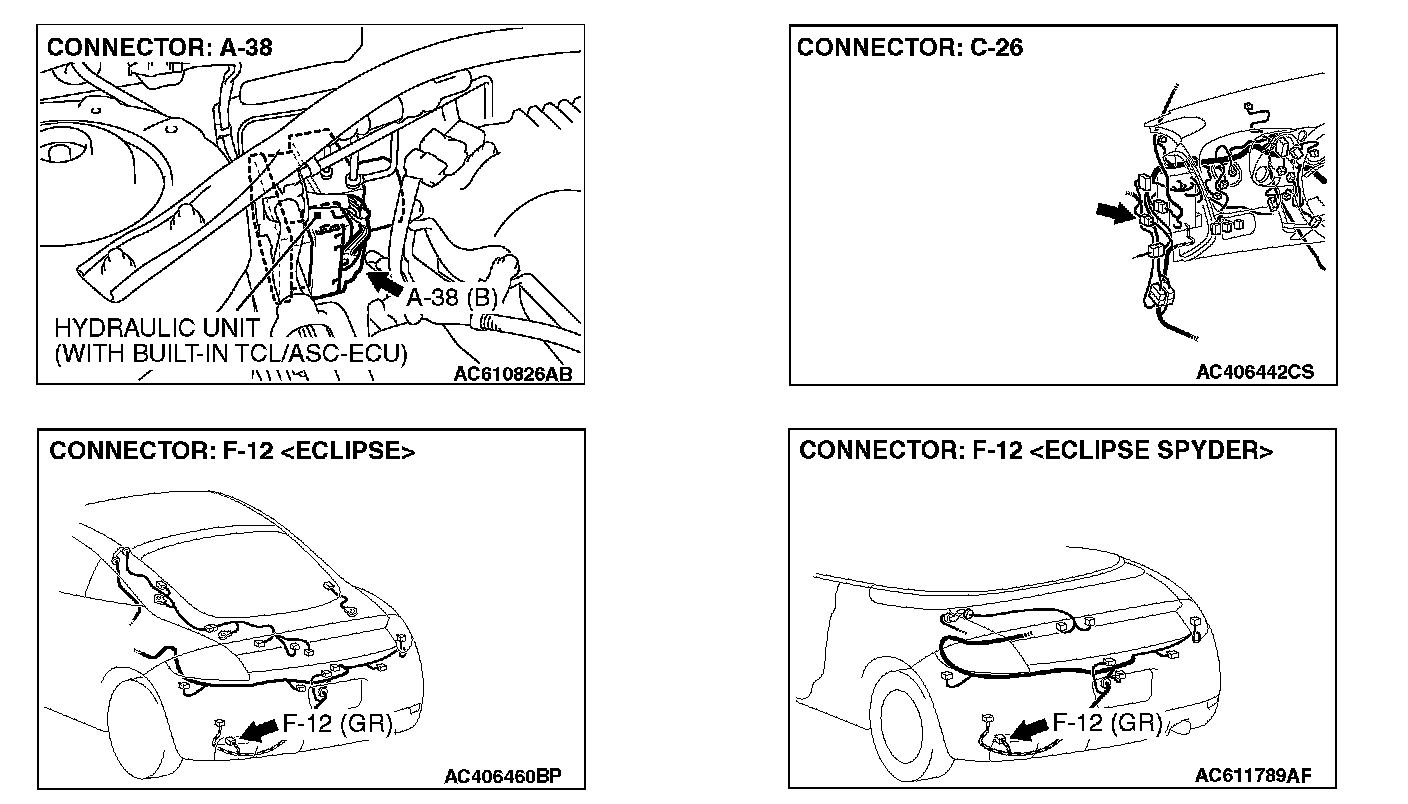 CONNECTOR: A-38

A-38 (B)

HYDRAULIC UNIT (WITH BUILT-IN TCL/ASC-ECU)

AC610826AB

CONNECTOR: C-26

AC406442CS

CONNECTOR: F-12 <ECLIPSE>

F-12 (GR)

AC406460BP

CONNECTOR: F-12 <ECLIPSE SPYDER>

F-12 (GR)

AC611789AF