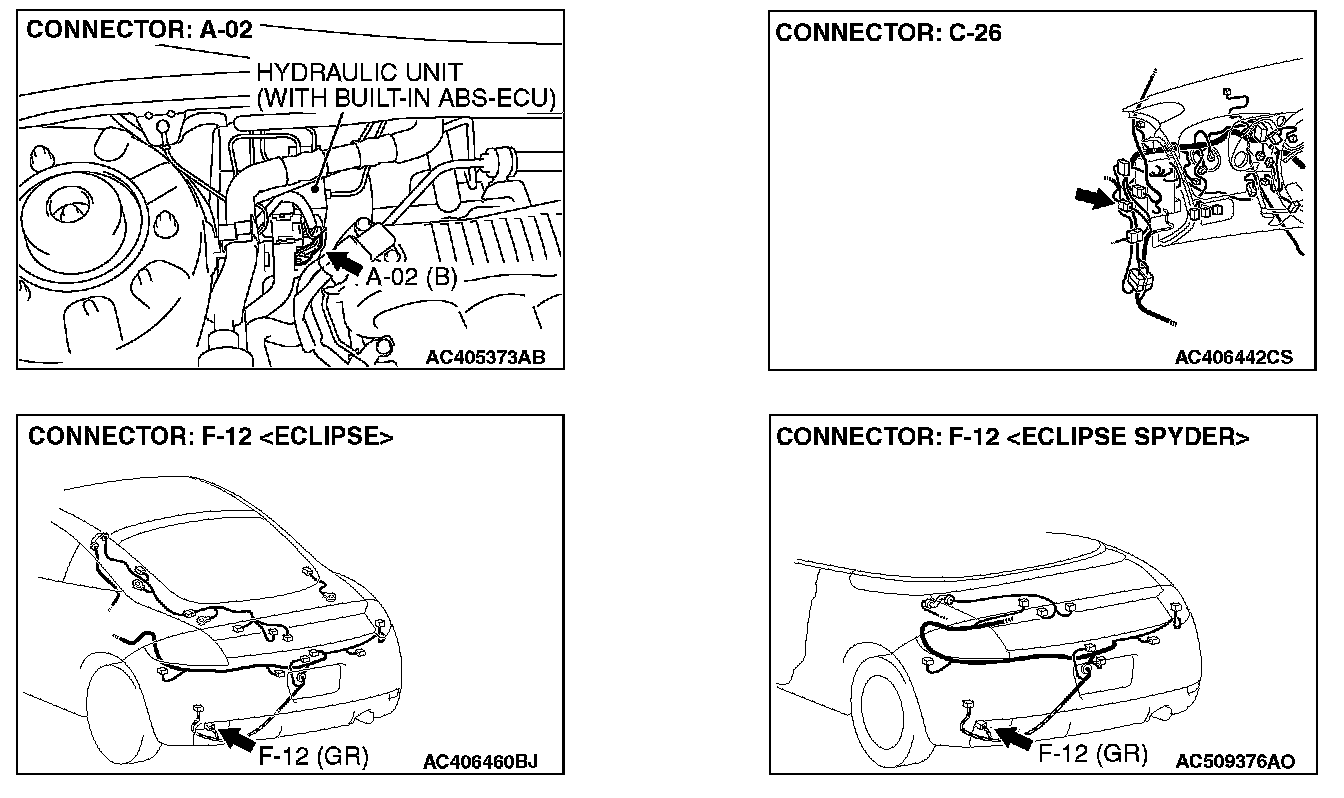 CONNECTOR: A-02

HYDRAULIC UNIT (WITH BUILT-IN ABS-ECU)

A-02 (B)

AC405373AB

CONNECTOR: C-26

AC406442CS

CONNECTOR: F-12 <ECLIPSE>

F-12 (GR)

AC406460BJ

CONNECTOR: F-12 <ECLIPSE SPYDER>

F-12 (GR)

AC509376AO