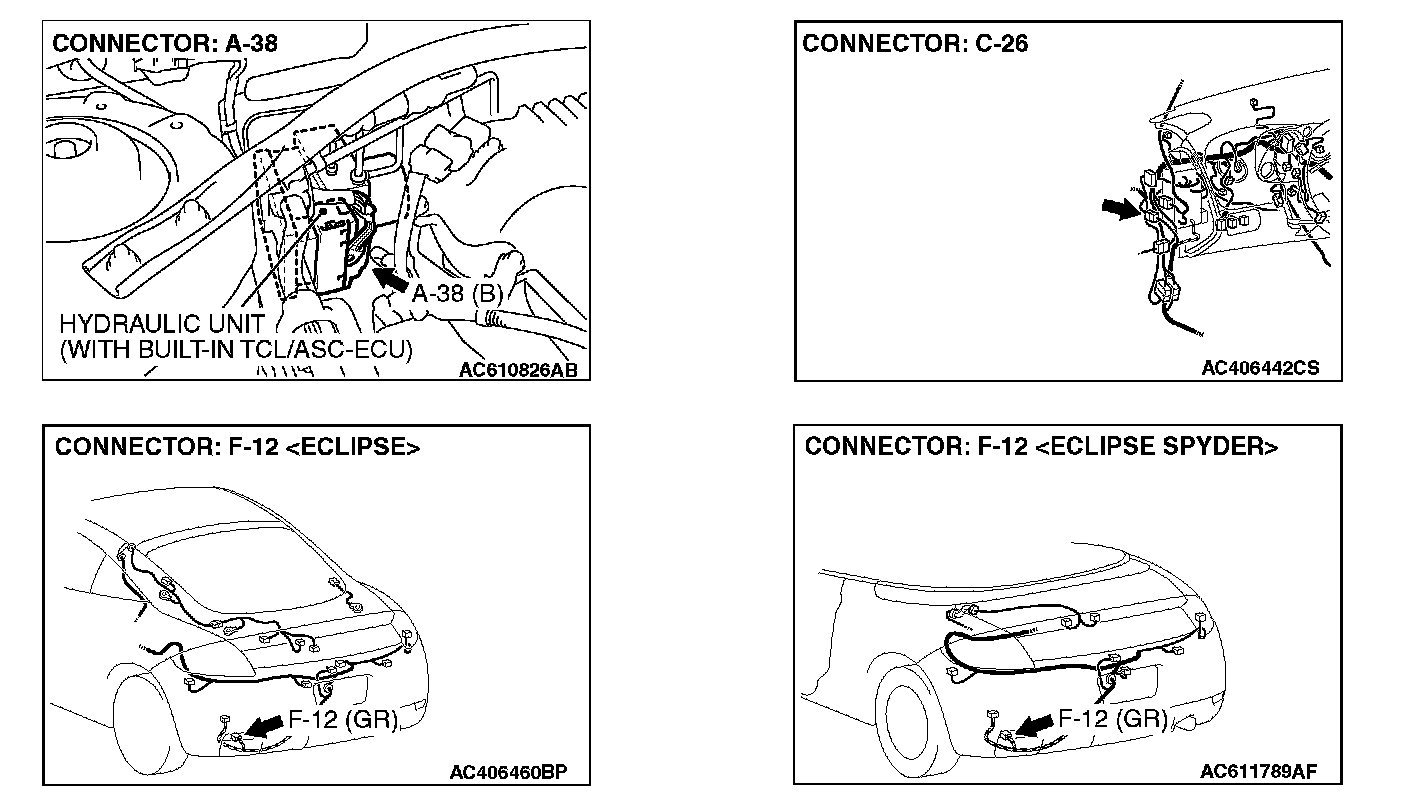 CONNECTOR: A-38

A-38 (B)

HYDRAULIC UNIT
(WITH BUILT-IN TCL/ASC-ECU)

AC610826AB

CONNECTOR: C-26

AC406442CS

CONNECTOR: F-12 <ECLIPSE>

F-12 (GR)

AC406460BP

CONNECTOR: F-12 <ECLIPSE SPYDER>

F-12 (GR)

AC611789AF