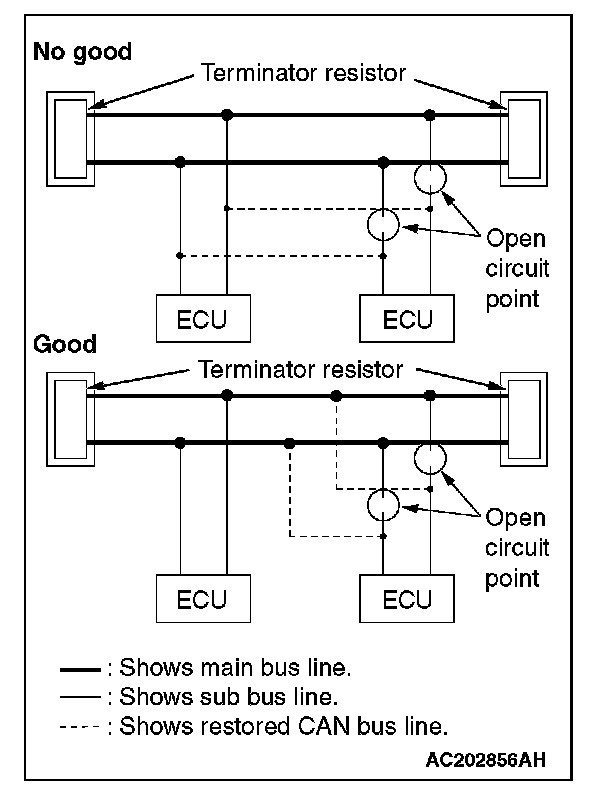 No good

Terminator resistor

Open circuit point

ECU

ECU

Good

Terminator resistor

Open circuit point

ECU

ECU

: Shows main bus line.
: Shows sub bus line.
: Shows restored CAN bus line.

AC202856AH