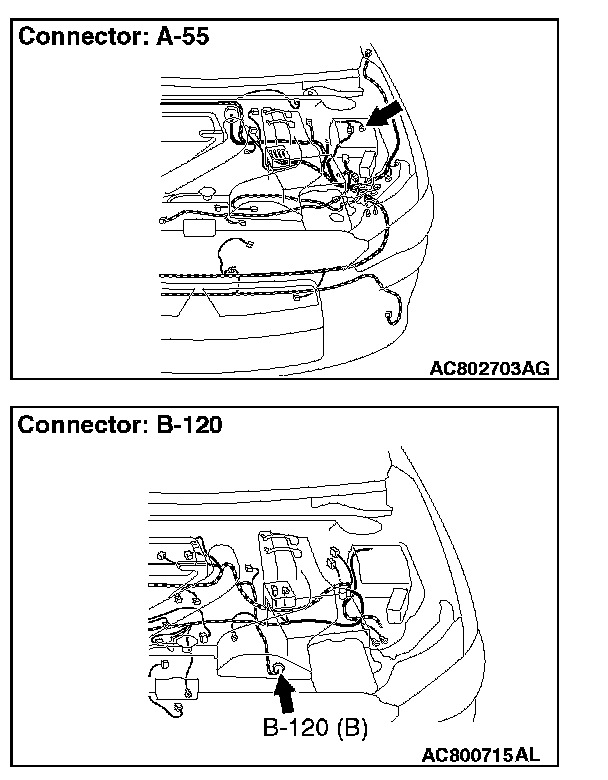 Connector: A-55

AC802703AG

Connector: B-120

B-120 (B)

AC800715AL