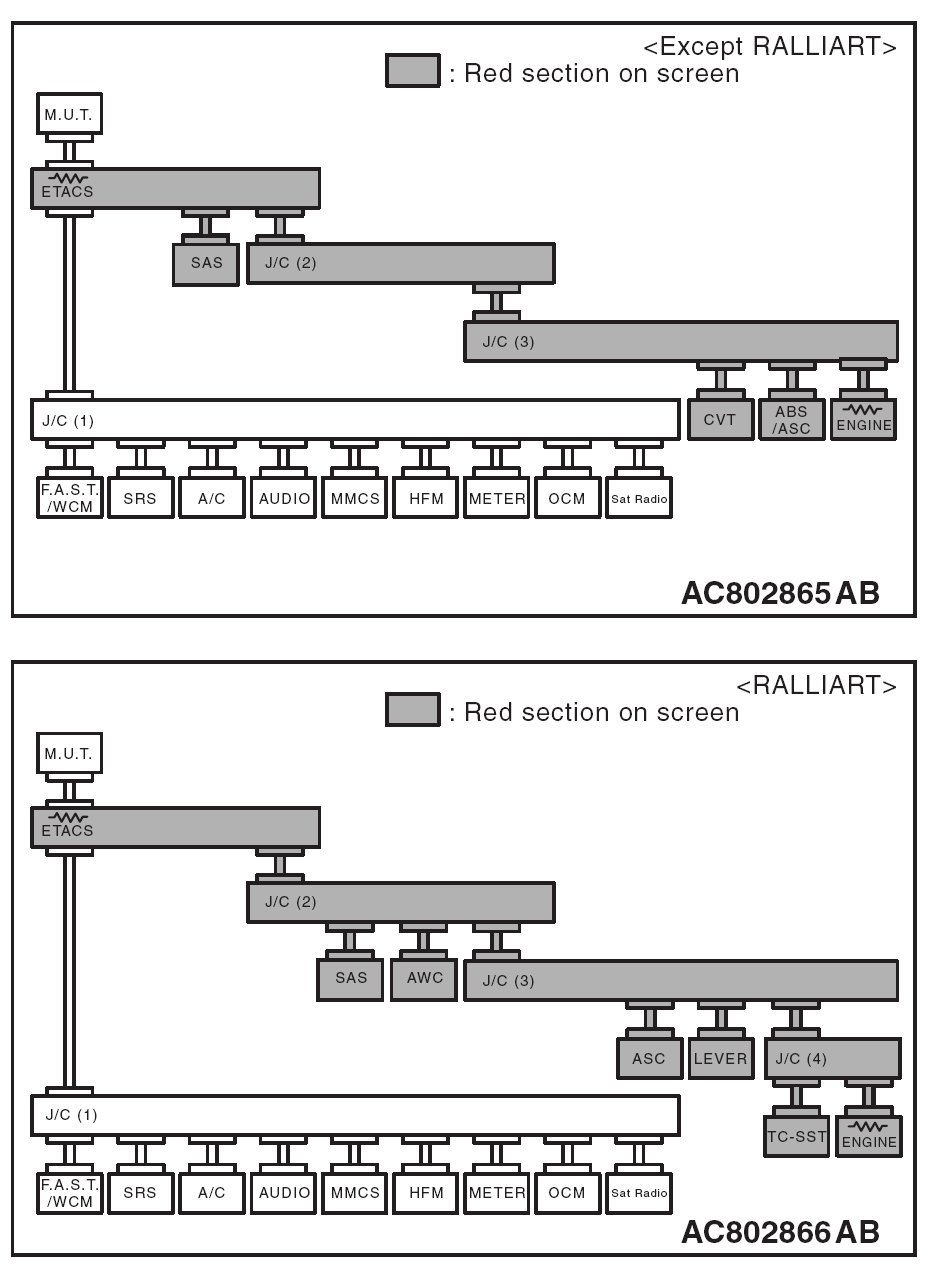 <Except RALLIART>
: Red section on screen

M.U.T.

ETACS

SAS

J/C (2)

J/C (3)

J/C (1)

CVT

ABS /ASC

ENGINE

F.A.S.T. /WCM

SRS

A/C

AUDIO

MMCS

HFM

METER

OCM

Sat Radio

AC802865 AB

<RALLIART>
: Red section on screen

M.U.T.

ETACS

J/C (2)

SAS

AWC

J/C (3)

ASC

LEVER

J/C (4)

J/C (1)

TC-SST

ENGINE

F.A.S.T. /WCM

SRS

A/C

AUDIO

MMCS

HFM

METER

OCM

Sat Radio

AC802866 AB