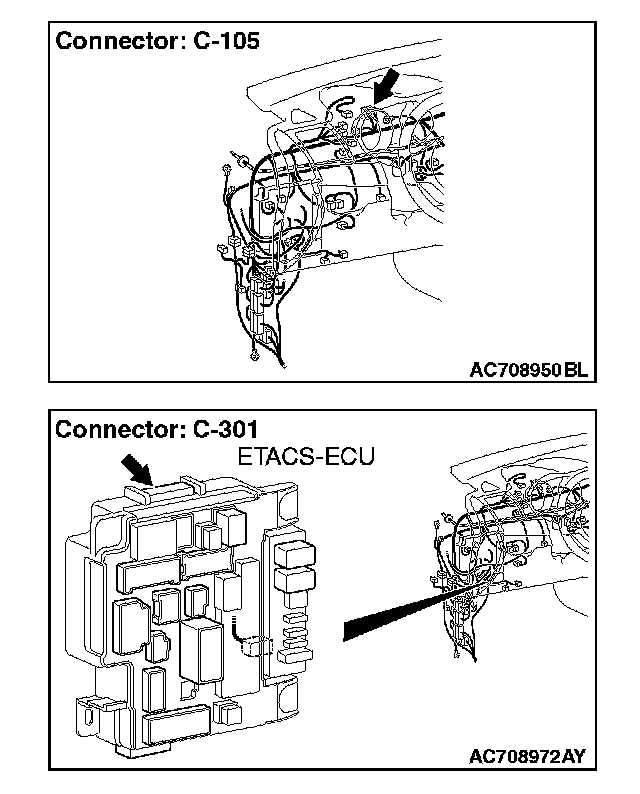 Connector: C-105

AC708950BL

Connector: C-301

ETACS-ECU

AC708972AY