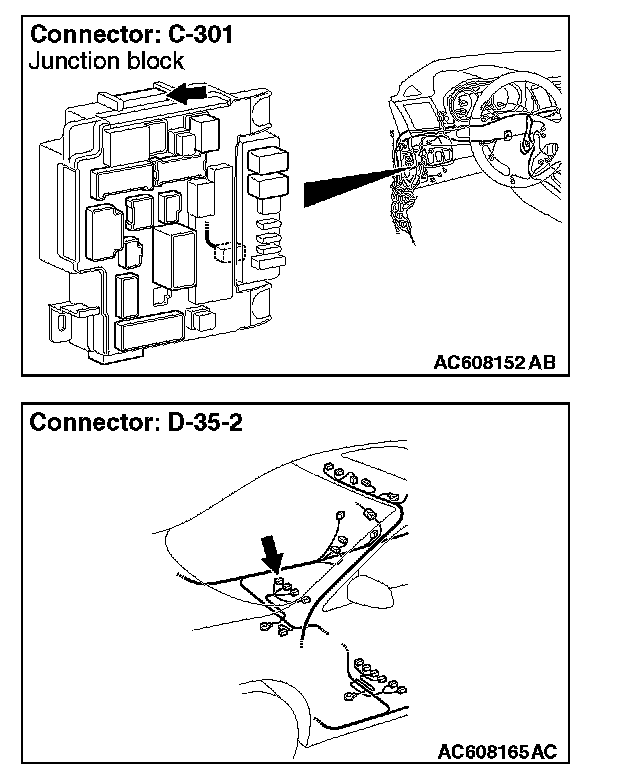 Connector: C-301
Junction block

AC608152 AB

Connector: D-35-2

AC608165AC