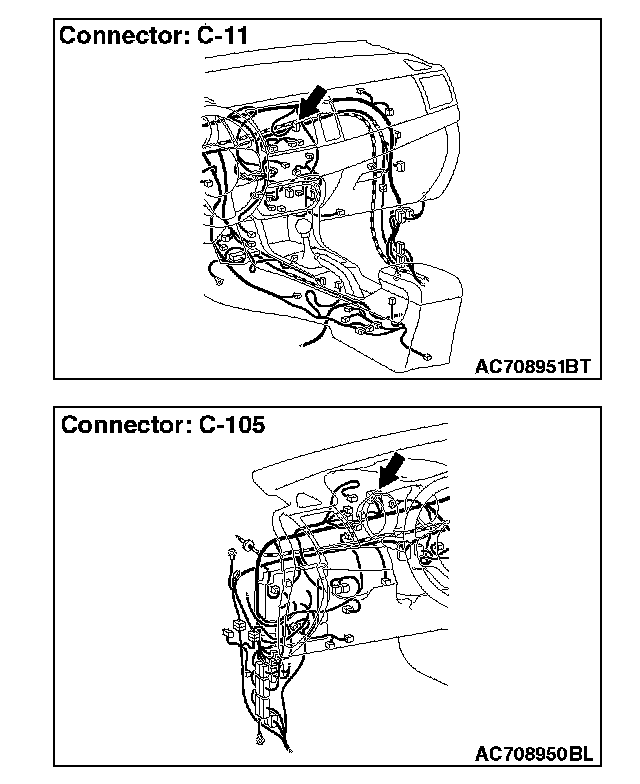 Connector: C-11

AC708951BT

Connector: C-105

AC708950BL