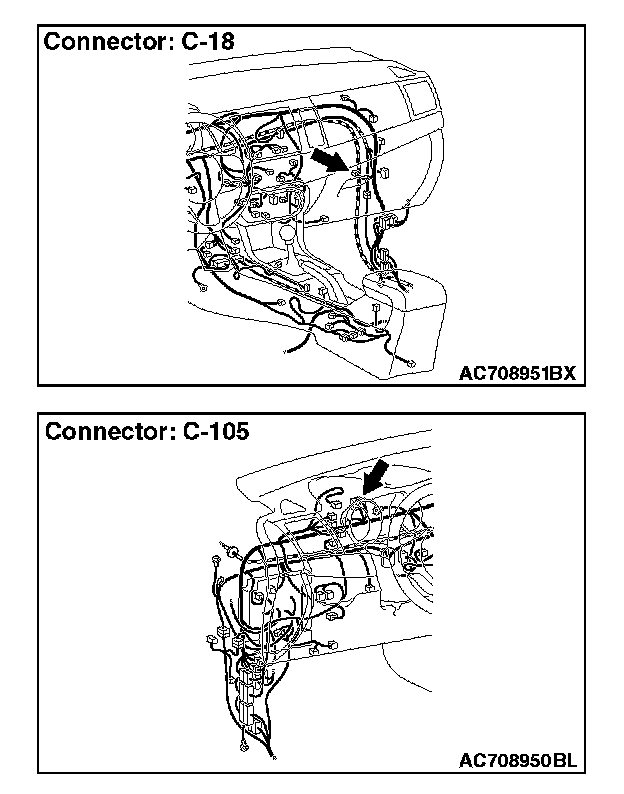 Connector: C-18

AC708951BX

Connector: C-105

AC708950BL