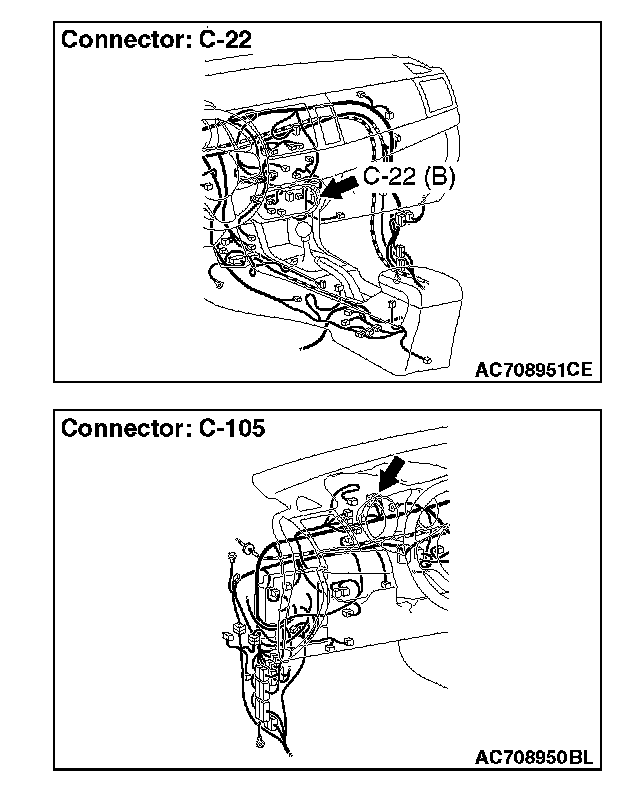 Connector: C-22

C-22 (B)

AC708951CE

Connector: C-105

AC708950BL