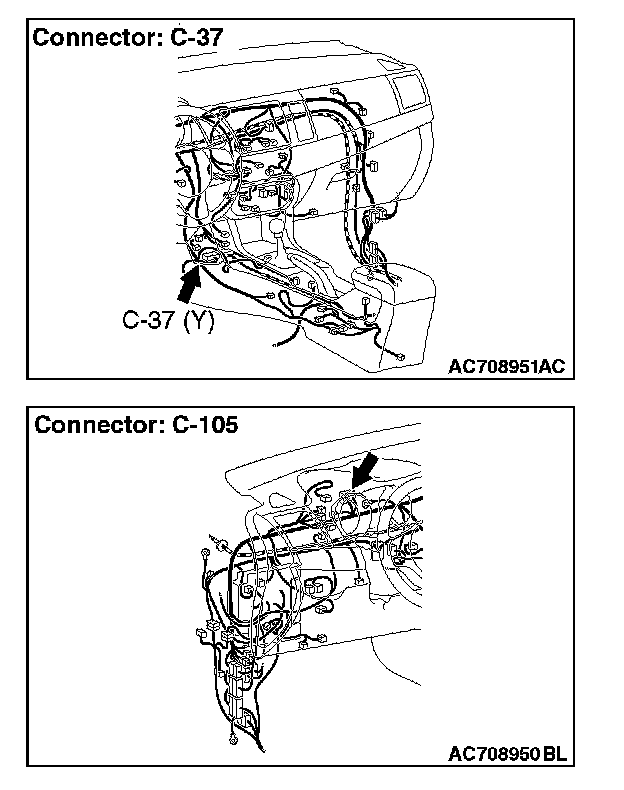 Connector: C-37

C-37 (Y)

AC708951AC

Connector: C-105

AC708950BL