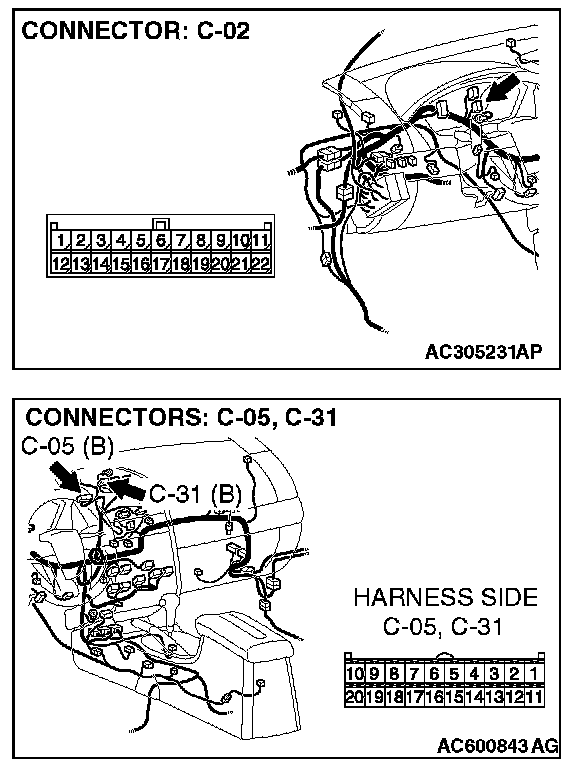 CONNECTOR: C-02

| 1 | 2 | 3 | 4 | 5 | 6 | 7 | 8 | 9 | 10 | 11 |
|---|---|---|---|---|---|---|---|---|---|---|
| 12 | 13 | 14 | 15 | 16 | 17 | 18 | 19 | 20 | 21 | 22 |

AC305231AP

CONNECTORS: C-05, C-31

C-05 (B)

C-31 (B)

HARNESS SIDE
C-05, C-31

| 10 | 9 | 8 | 7 | 6 | 5 | 4 | 3 | 2 | 1 |
|---|---|---|---|---|---|---|---|---|---|
| 20 | 19 | 18 | 17 | 16 | 15 | 14 | 13 | 12 | 11 |

AC600843 AG