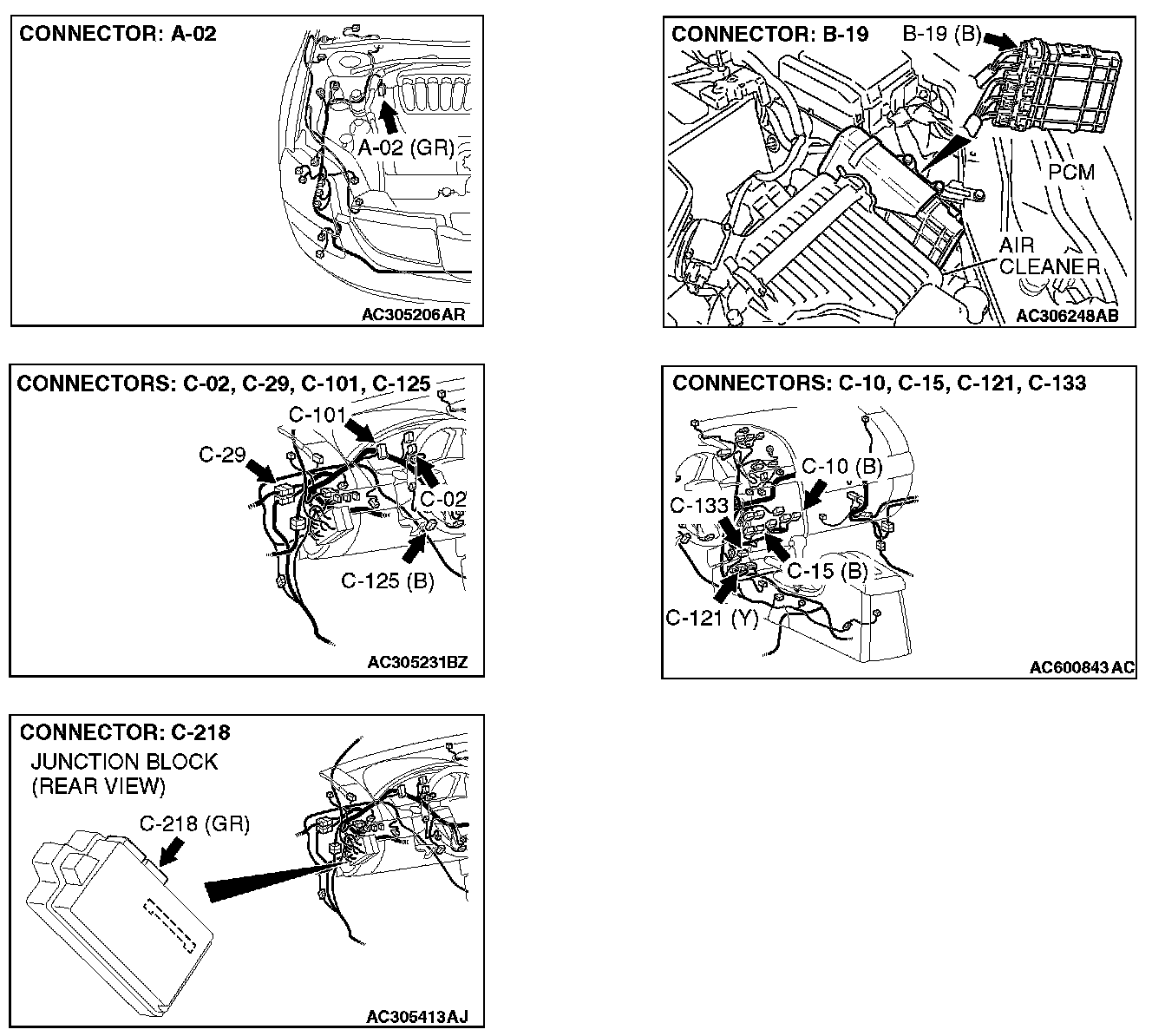 CONNECTOR: A-02

A-02 (GR)

AC305206AR

CONNECTOR: B-19

B-19 (B)

PCM

AIR CLEANER

AC306248AB

CONNECTORS: C-02, C-29, C-101, C-125

C-101

C-29

C-02

C-125 (B)

AC305231BZ

CONNECTORS: C-10, C-15, C-121, C-133

C-10 (B)

C-133

C-15 (B)

C-121 (Y)

AC600843AC

CONNECTOR: C-218

JUNCTION BLOCK (REAR VIEW)

C-218 (GR)

AC305413AJ